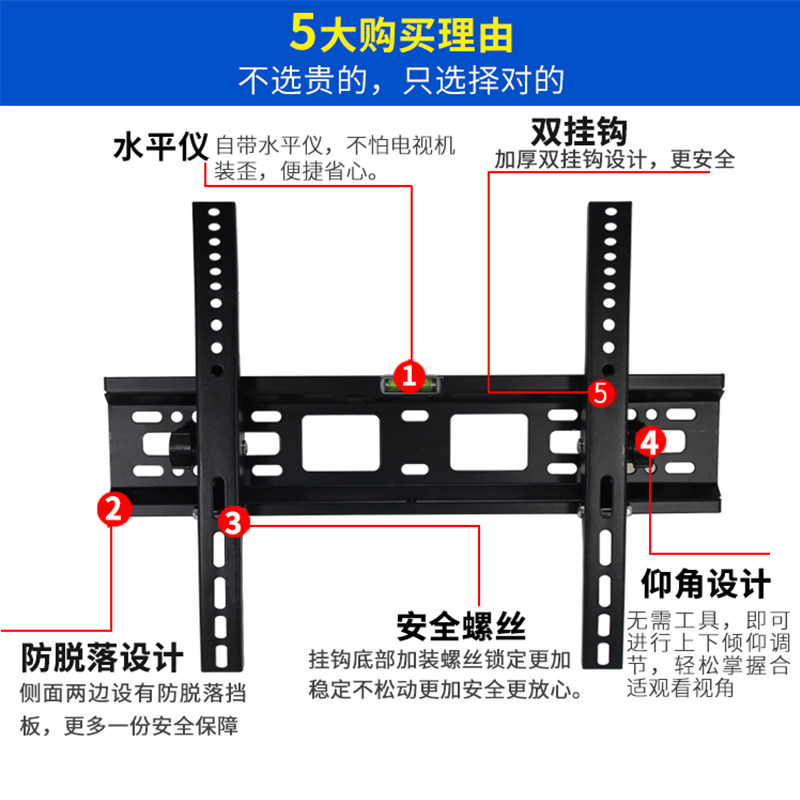 5大购买理由
不选贵的，只选择对的

水平仪 自带水平仪，不怕电视机装歪，便捷省心。

双挂钩
加厚双挂钩设计，更安全

1

5

4

2

3

仰角设计
无需工具，即可进行上下倾仰调节，轻松掌握合适观看视角

安全螺丝
挂钩底部加装螺丝锁定更加稳定不松动更加安全更放心。

防脱落设计
侧面两边设有防脱落挡板，更多一份安全保障