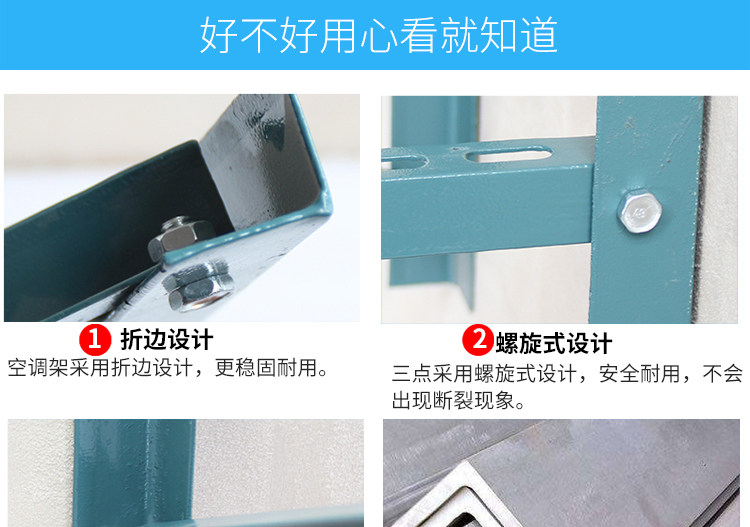 好不好用心看就知道

1 折边设计
空调架采用折边设计，更稳固耐用。

2 螺旋式设计
三点采用螺旋式设计，安全耐用，不会出现断裂现象。