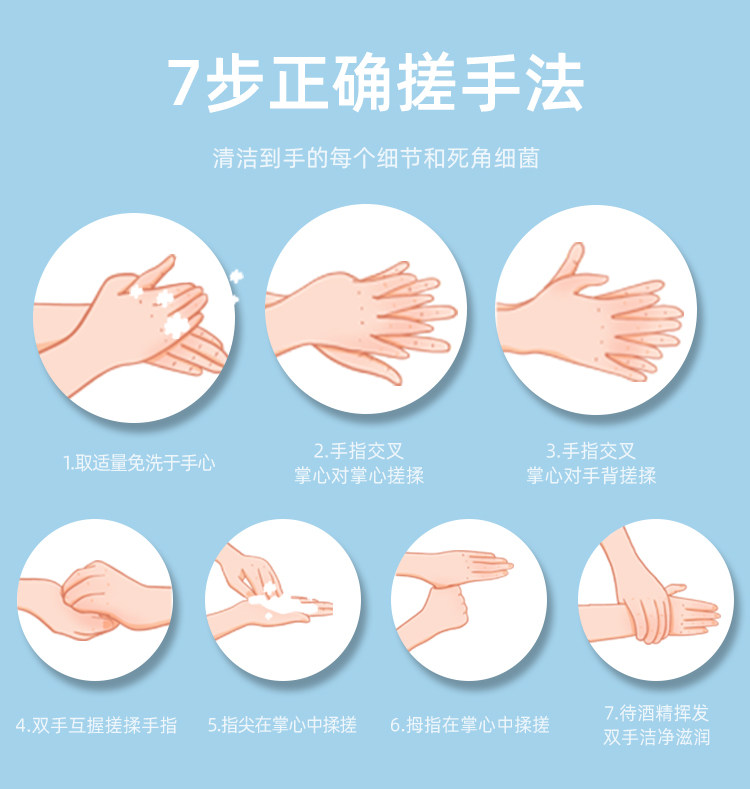 7步正确搓手法

清洁到手的每个细节和死角细菌

1.取适量免洗于手心

2.手指交叉
掌心对掌心搓揉

3.手指交叉
掌心对手背搓揉

4.双手互握搓揉手指

5.指尖在掌心中揉搓

6.拇指在掌心中揉搓

7.待酒精挥发
双手洁净滋润