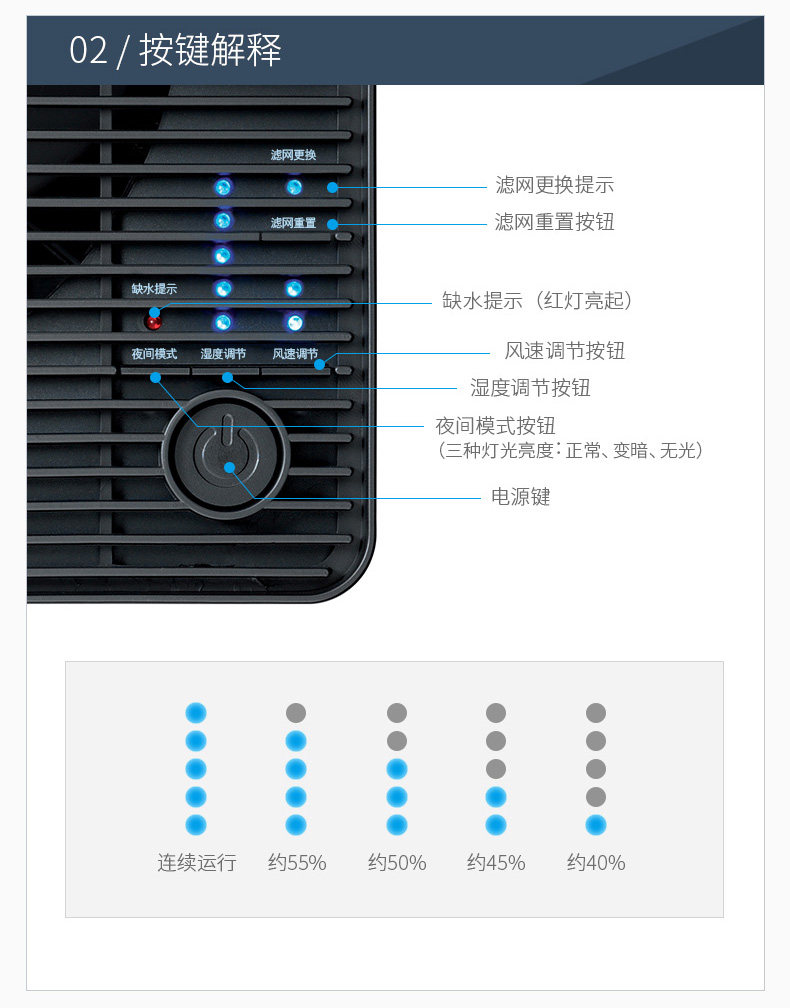 02 / 按键解释

滤网更换

滤网重置

缺水提示

夜间模式 湿度调节 风速调节

滤网更换提示

滤网重置按钮

缺水提示（红灯亮起）

风速调节按钮

湿度调节按钮

夜间模式按钮
（三种灯光亮度：正常、变暗、无光）

电源键

连续运行 约55% 约50% 约45% 约40%