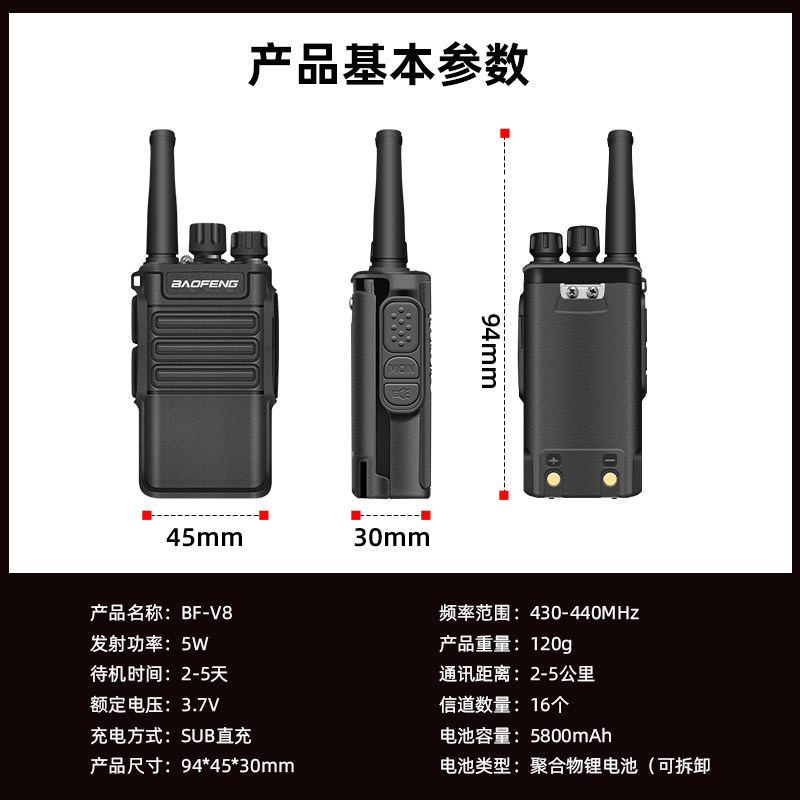 产品基本参数

BAOFENG

MON

94mm

45mm

30mm

产品名称：BF-V8
发射功率：5W
待机时间：2-5天
额定电压：3.7V
充电方式：SUB直充
产品尺寸：94*45*30mm

频率范围：430-440MHz
产品重量：120g
通讯距离：2-5公里
信道数量：16个
电池容量：5800mAh
电池类型：聚合物锂电池（可拆卸