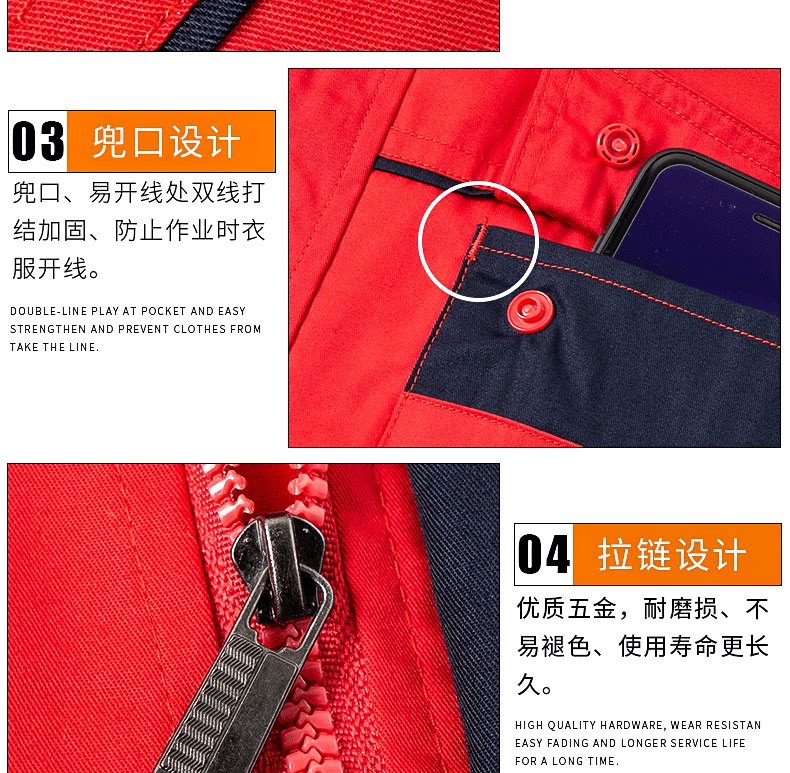 03 兜口设计

兜口、易开线处双线打结加固、防止作业时衣服开线。

DOUBLE-LINE PLAY AT POCKET AND EASY STRENGTHEN AND PREVENT CLOTHES FROM TAKE THE LINE.

04 拉链设计

优质五金，耐磨损、不易褪色、使用寿命更长久。

HIGH QUALITY HARDWARE, WEAR RESISTAN EASY FADING AND LONGER SERVICE LIFE FOR A LONG TIME.