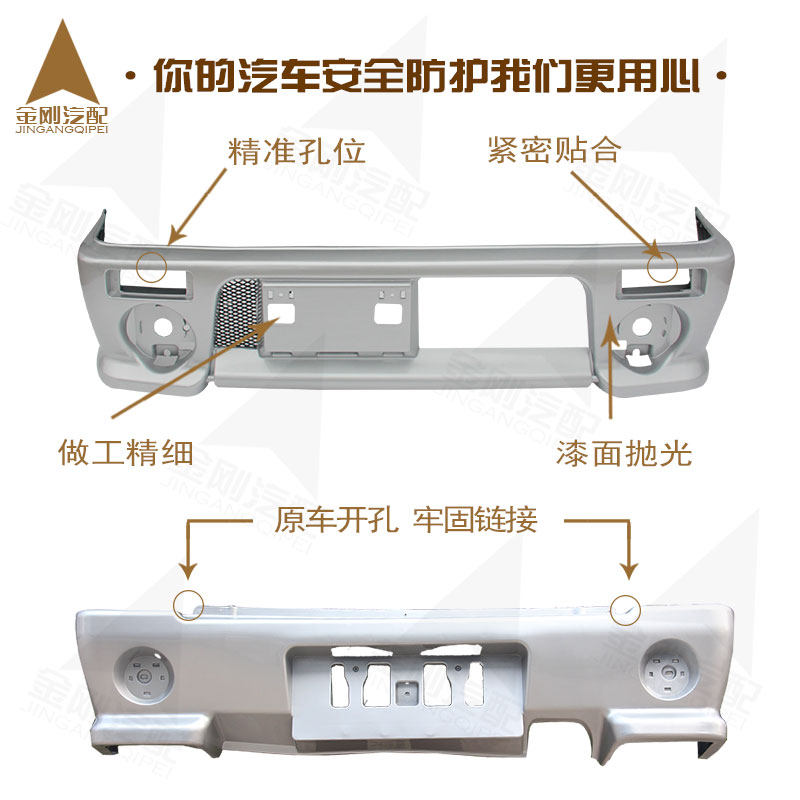 金刚汽配
JINGANGQIPEI

· 你的汽车安全防护我们更用心 ·

精准孔位

紧密贴合

做工精细

漆面抛光

原车开孔 牢固链接

金刚汽配
JINGANGQIPEI