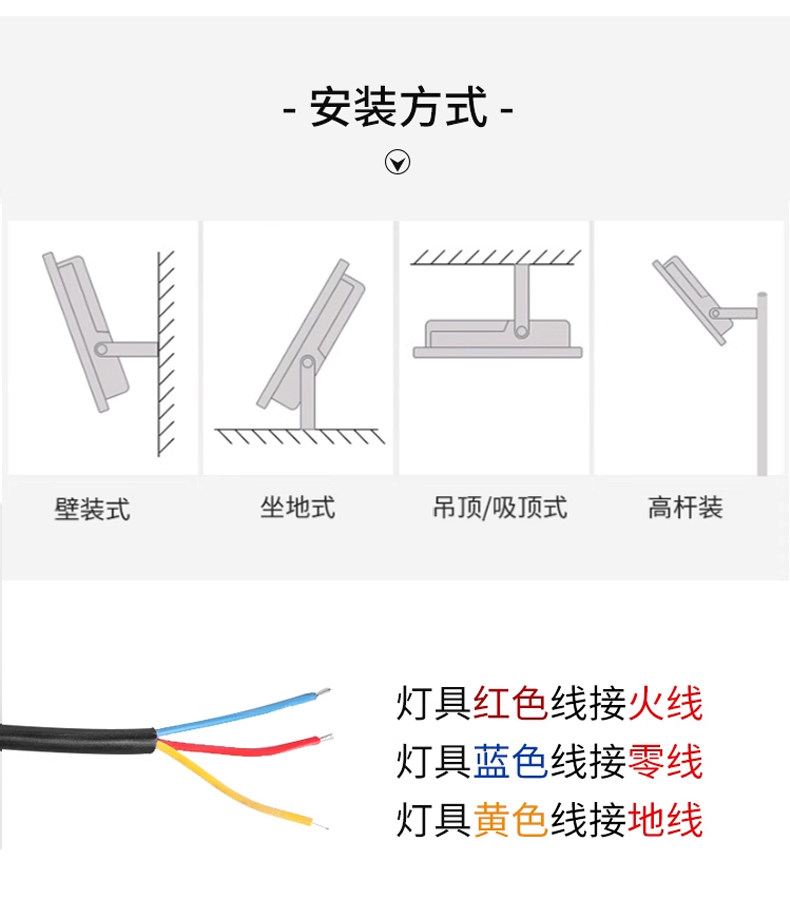 - 安装方式 -

壁装式

坐地式

吊顶/吸顶式

高杆装

灯具红色线接火线
灯具蓝色线接零线
灯具黄色线接地线