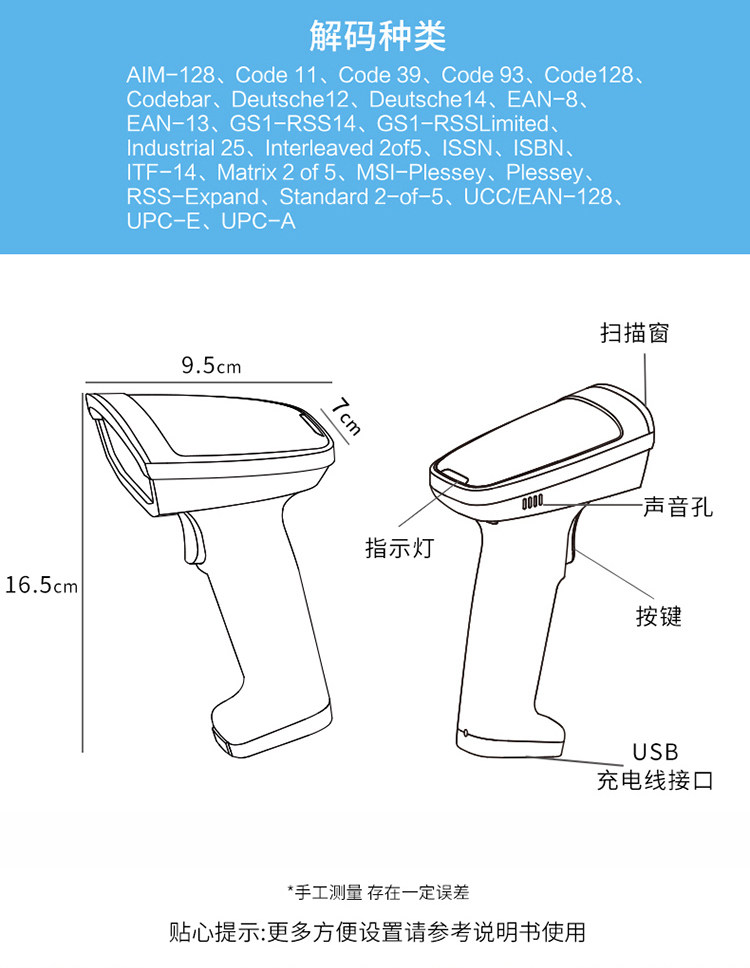 解码种类

AIM-128、Code 11、Code 39、Code 93、Code128、Codebar、Deutsche12、Deutsche14、EAN-8、EAN-13、GS1-RSS14、GS1-RSSLimited、Industrial 25、Interleaved 2of5、ISSN、ISBN、ITF-14、Matrix 2 of 5、MSI-Plessey、Plessey、RSS-Expand、Standard 2-of-5、UCC/EAN-128、UPC-E、UPC-A

9.5cm

7cm

16.5cm

扫描窗

声音孔

指示灯

按键

USB
充电线接口

*手工测量 存在一定误差

贴心提示:更多方便设置请参考说明书使用