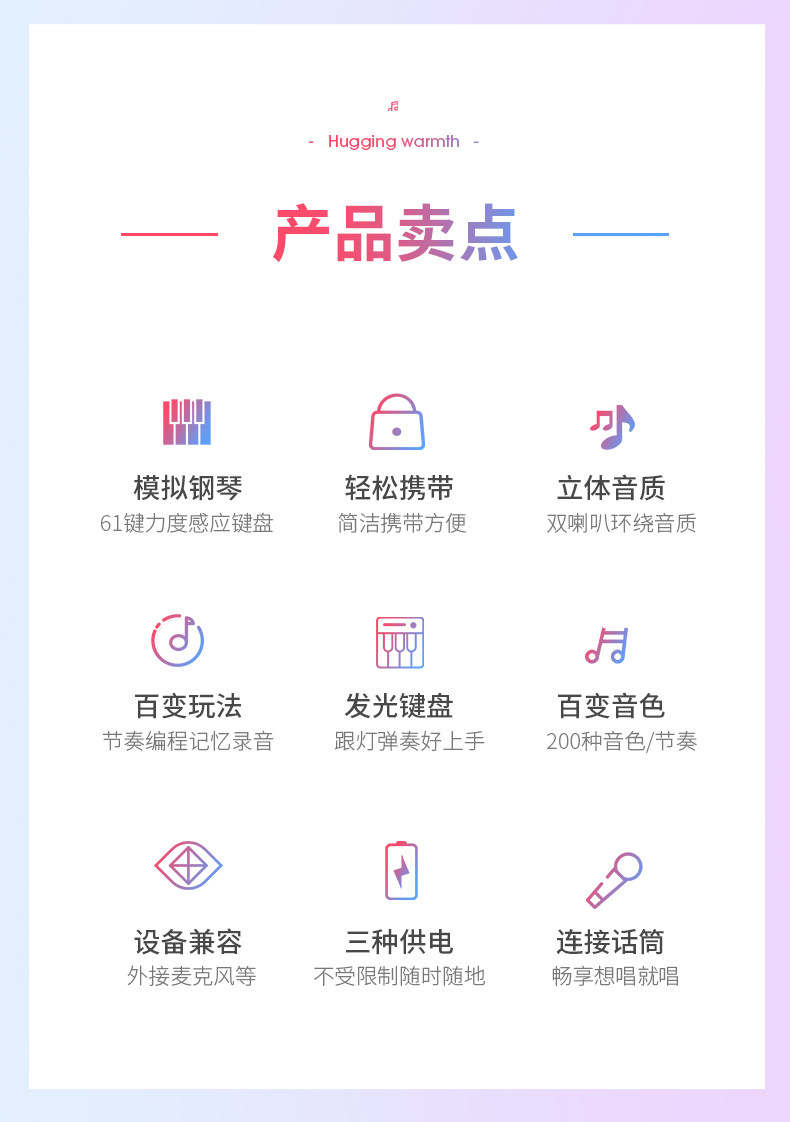 - Hugging warmth -

产品卖点

模拟钢琴
61键力度感应键盘

轻松携带
简洁携带方便

立体音质
双喇叭环绕音质

百变玩法
节奏编程记忆录音

发光键盘
跟灯弹奏好上手

百变音色
200种音色/节奏

设备兼容
外接麦克风等

三种供电
不受限制随时随地

连接话筒
畅享想唱就唱