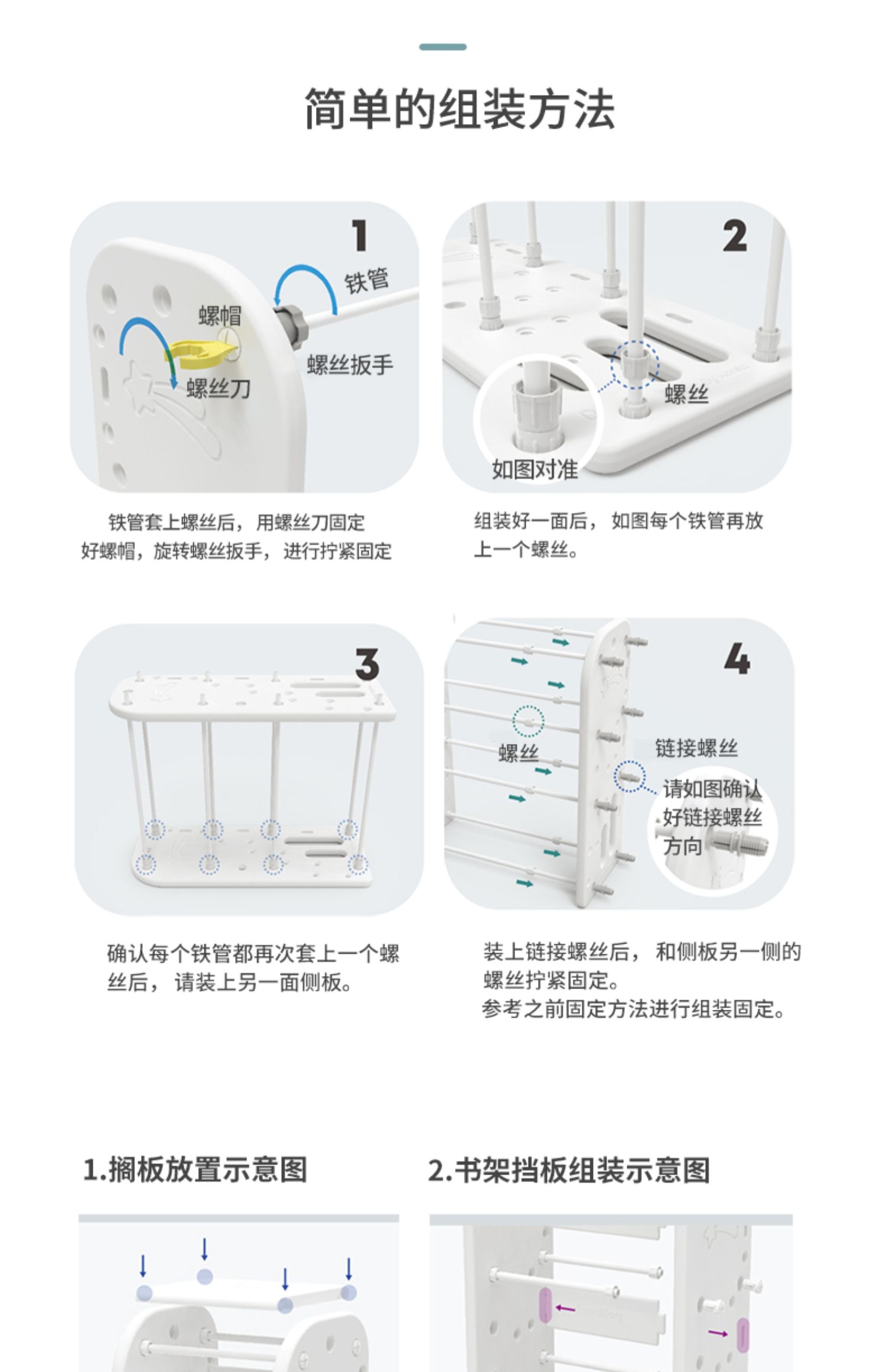 简单的组装方法

1
铁管
螺帽
螺丝扳手
螺丝刀

铁管套上螺丝后，用螺丝刀固定好螺帽，旋转螺丝扳手，进行拧紧固定

2
螺丝
如图对准

组装好一面后，如图每个铁管再放上一个螺丝。

3

确认每个铁管都再次套上一个螺丝后，请装上另一面侧板。

4
螺丝
链接螺丝
请如图确认好链接螺丝方向

装上链接螺丝后，和侧板另一侧的螺丝拧紧固定。
参考之前固定方法进行组装固定。

1.搁板放置示意图

2.书架挡板组装示意图