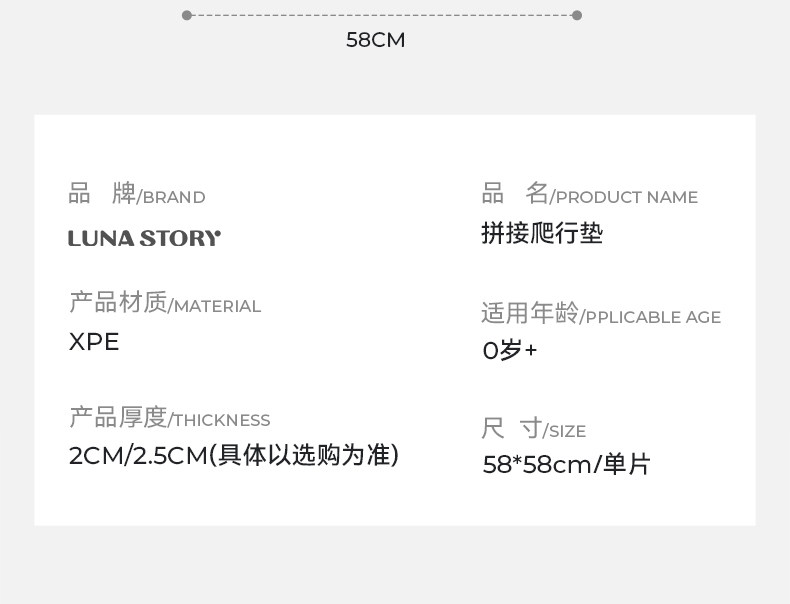 58CM

品 牌/BRAND
LUNA STORY

产品材质/MATERIAL
XPE

产品厚度/THICKNESS
2CM/2.5CM(具体以选购为准)

品 名/PRODUCT NAME
拼接爬行垫

适用年龄/PPLICABLE AGE
0岁+

尺 寸/SIZE
58*58cm/单片