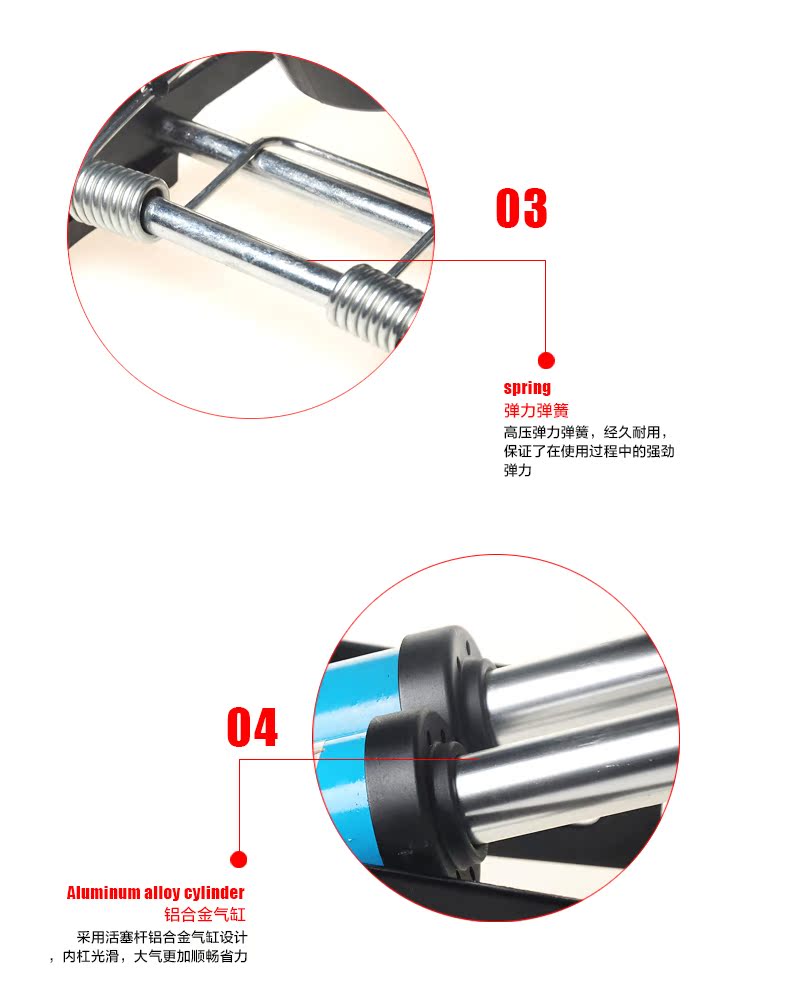 03

spring
弹力弹簧
高压弹力弹簧，经久耐用，保证了在使用过程中的强劲弹力

04

Aluminum alloy cylinder
铝合金气缸
采用活塞杆铝合金气缸设计，内杠光滑，大气更加顺畅省力