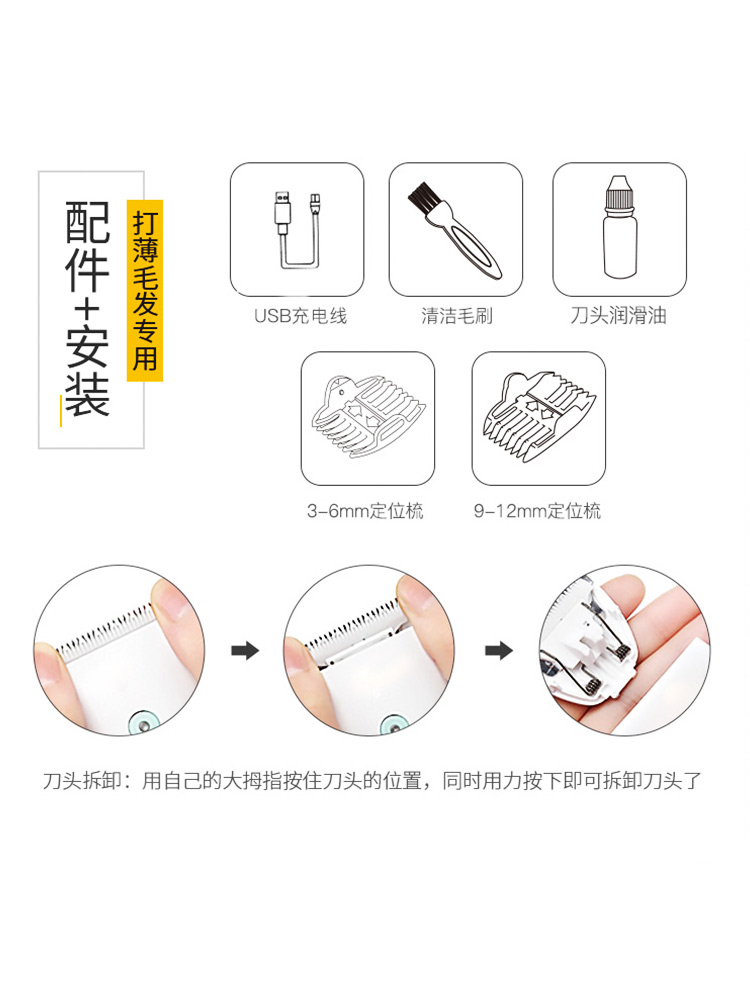 配件+安装

打薄毛发专用

USB充电线

清洁毛刷

刀头润滑油

3-6mm定位梳

9-12mm定位梳

刀头拆卸：用自己的大拇指按住刀头的位置，同时用力按下即可拆卸刀头了