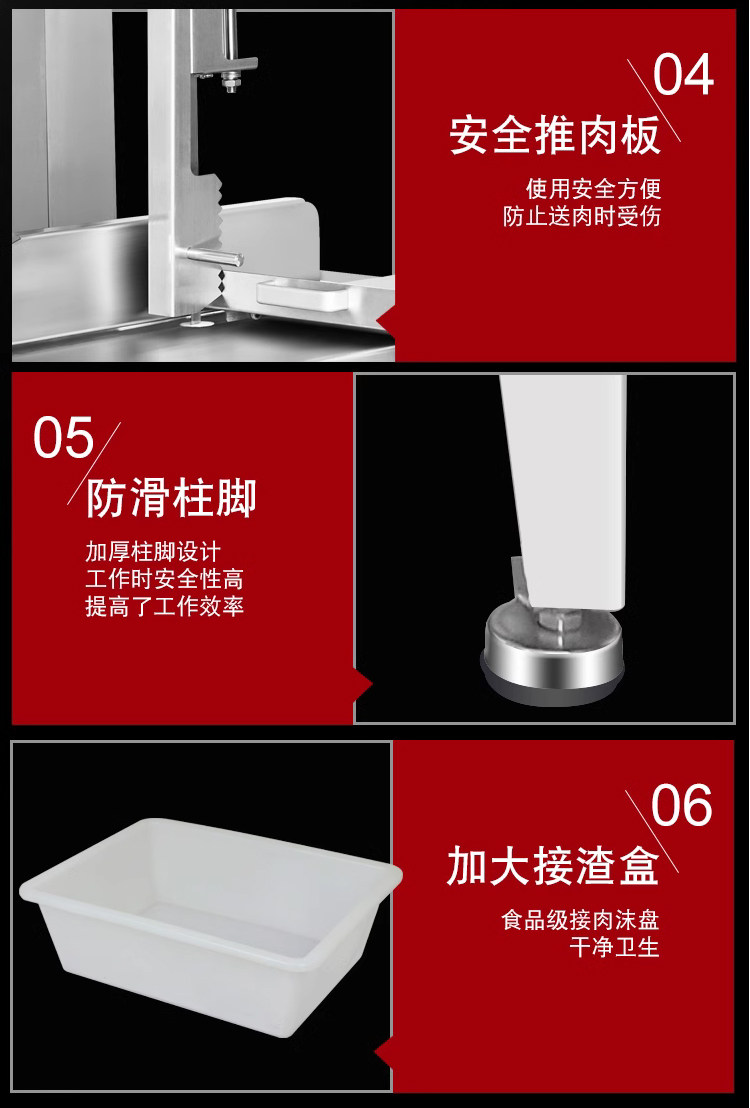 04
安全推肉板
使用安全方便
防止送肉时受伤

05
防滑柱脚
加厚柱脚设计
工作时安全性高
提高了工作效率

06
加大接渣盒
食品级接肉沫盘
干净卫生