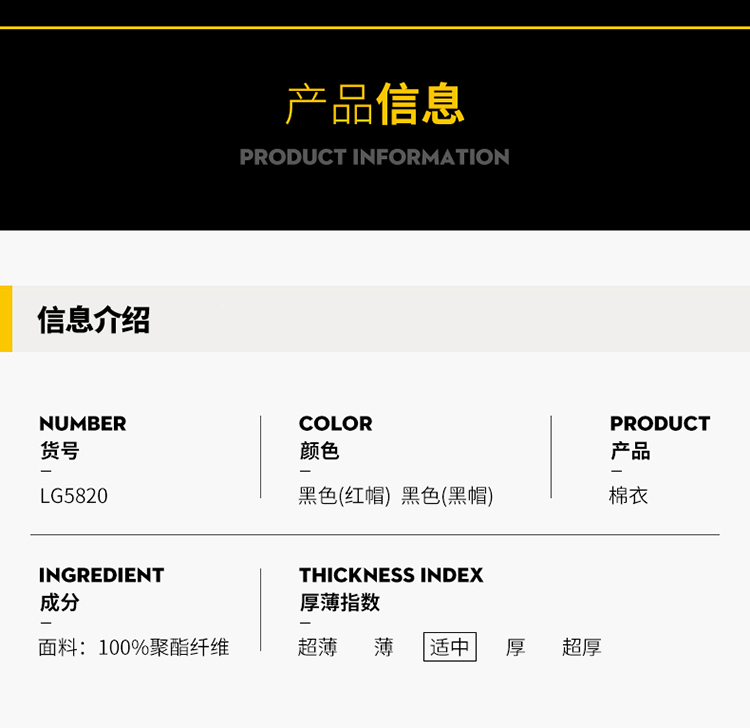 产品信息

PRODUCT INFORMATION

信息介绍

NUMBER
货号
-
LG5820

COLOR
颜色
-
黑色(红帽) 黑色(黑帽)

PRODUCT
产品
-
棉衣

INGREDIENT
成分
-
面料：100%聚酯纤维

THICKNESS INDEX
厚薄指数
-
超薄 薄 适中 厚 超厚