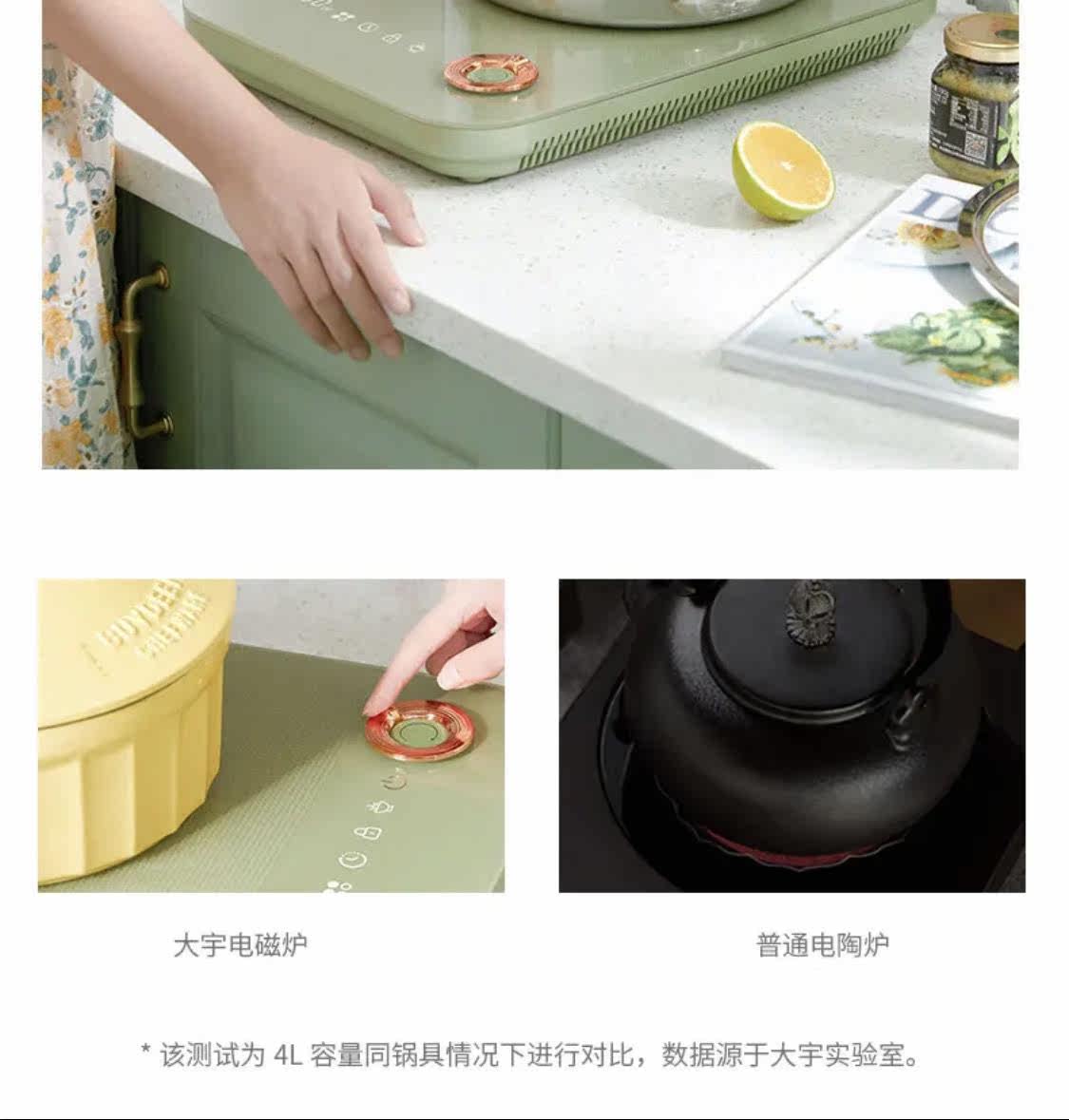 大宇电磁炉

普通电陶炉

* 该测试为 4L 容量同锅具情况下进行对比，数据源于大宇实验室。