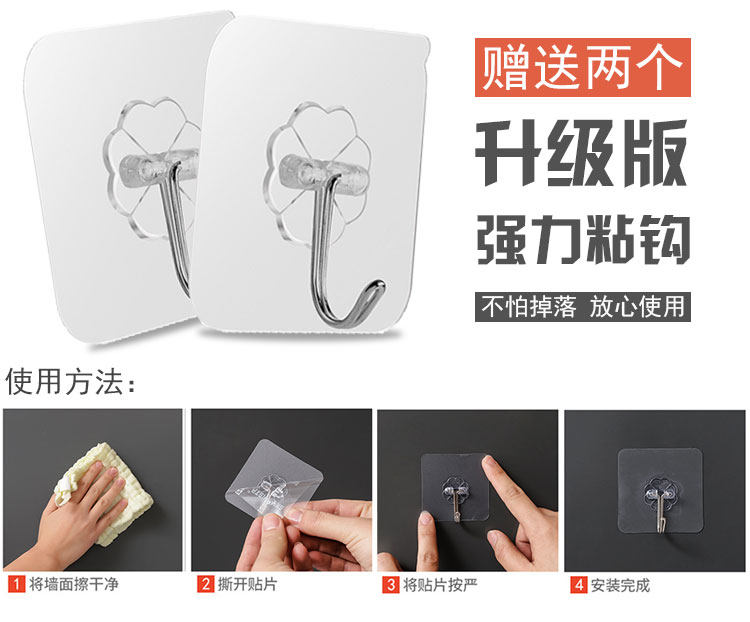 赠送两个

升级版

强力粘钩

不怕掉落 放心使用

使用方法：

1 将墙面擦干净

2 撕开贴片

3 将贴片按严

4 安装完成