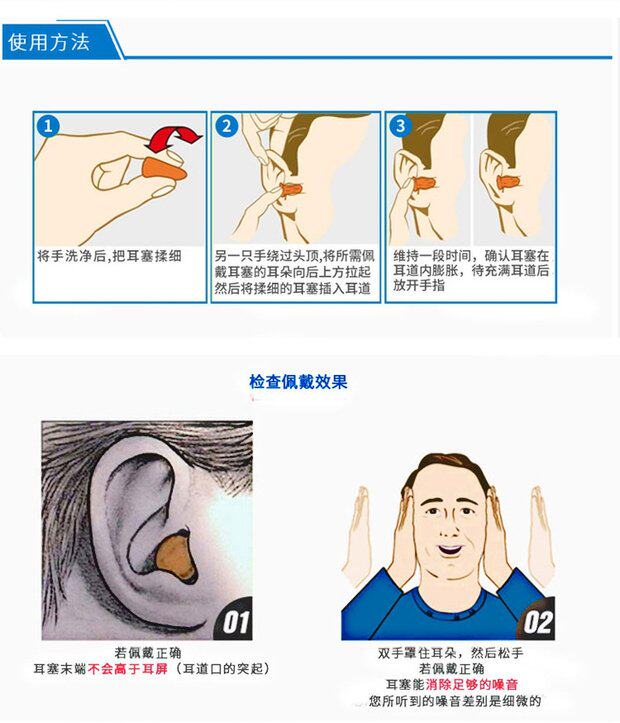 使用方法

1
将手洗净后，把耳塞揉细

2
另一只手绕过头顶，将所需佩戴耳塞的耳朵向后上方拉起然后将揉细的耳塞插入耳道

3
维持一段时间，确认耳塞在耳道内膨胀，待充满耳道后放开手指

检查佩戴效果

01
若佩戴正确
耳塞末端不会高于耳屏（耳道口的突起）

02
双手罩住耳朵，然后松手
若佩戴正确
耳塞能消除足够的噪音
您所听到的噪音差别是细微的