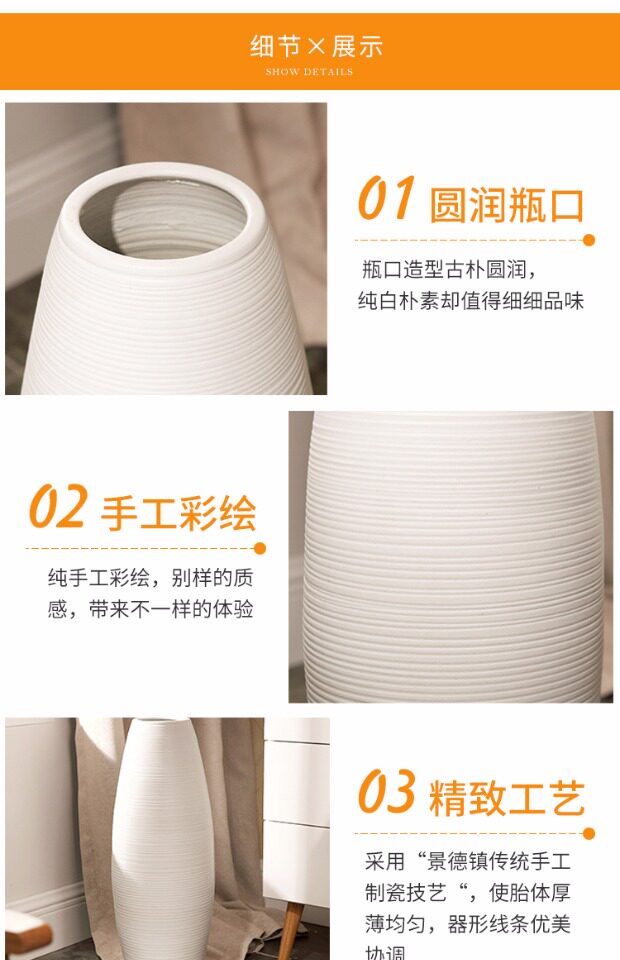 细节×展示
SHOW DETAILS

01 圆润瓶口

瓶口造型古朴圆润，纯白朴素却值得细细品味

02 手工彩绘

纯手工彩绘，别样的质感，带来不一样的体验

03 精致工艺

采用“景德镇传统手工制瓷技艺“，使胎体厚薄均匀，器形线条优美协调