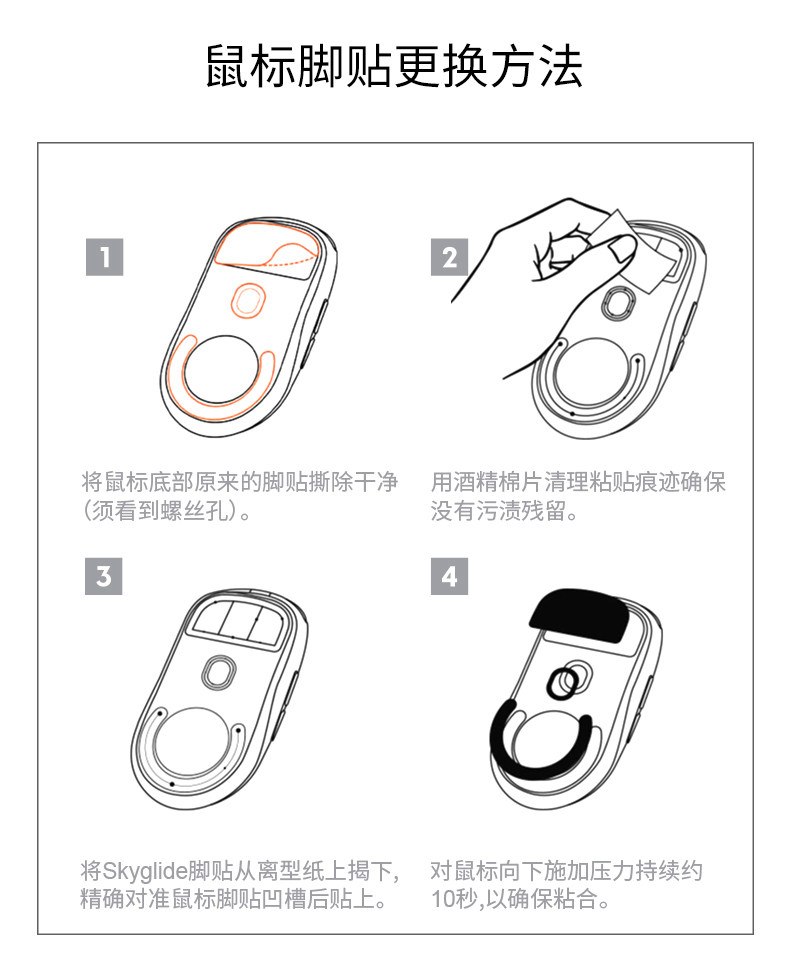 鼠标脚贴更换方法

1

将鼠标底部原来的脚贴撕除干净（须看到螺丝孔）。

2

用酒精棉片清理粘贴痕迹确保没有污渍残留。

3

将Skyglide脚贴从离型纸上揭下，精确对准鼠标脚贴凹槽后贴上。

4

对鼠标向下施加压力持续约10秒，以确保粘合。