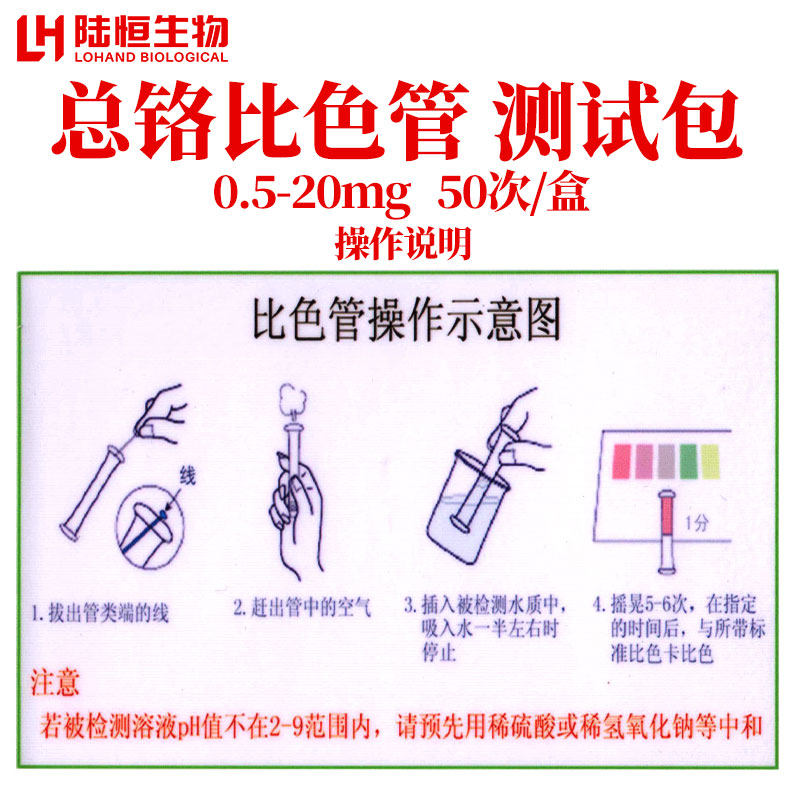 LH 陆恒生物
LOHAND BIOLOGICAL

总铬比色管 测试包
0.5-20mg 50次/盒
操作说明

比色管操作示意图

线

1分

1. 拔出管类端的线

2. 赶出管中的空气

3. 插入被检测水质中，吸入水一半左右时停止

4. 摇晃5-6次，在指定的时间后，与所带标准比色卡比色

注意
若被检测溶液pH值不在2-9范围内，请预先用稀硫酸或稀氢氧化钠等中和