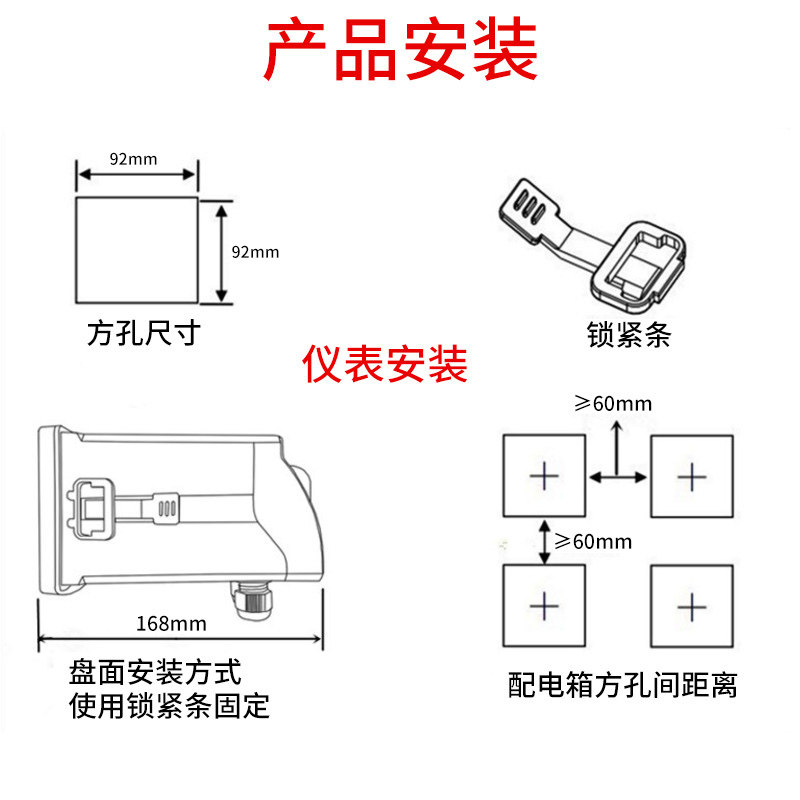 产品安装

92mm

92mm

方孔尺寸

锁紧条

仪表安装

≥60mm

≥60mm

168mm

盘面安装方式
使用锁紧条固定

配电箱方孔间距离