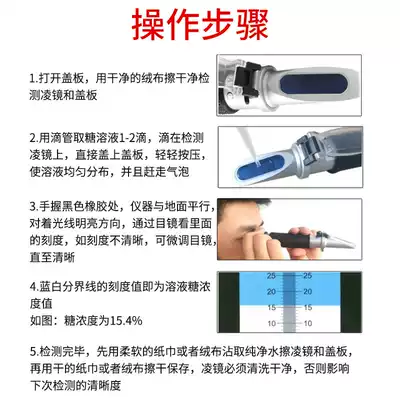 操作步骤

1.打开盖板，用干净的绒布擦干净检测凌镜和盖板

2.用滴管取糖溶液1-2滴，滴在检测凌镜上，直接盖上盖板，轻轻按压，使溶液均匀分布，并且赶走气泡

3.手握黑色橡胶处，仪器与地面平行，对着光线明亮方向，通过目镜看里面的刻度，如刻度不清晰，可微调目镜，直至清晰

4.蓝白分界线的刻度值即为溶液糖浓度值
如图：糖浓度为15.4%

25 25
20 20
15 15
10 10

5.检测完毕，先用柔软的纸巾或者绒布沾取纯净水擦凌镜和盖板，再用干的纸巾或者绒布擦干保存，凌镜必须清洗干净，否则影响下次检测的清晰度