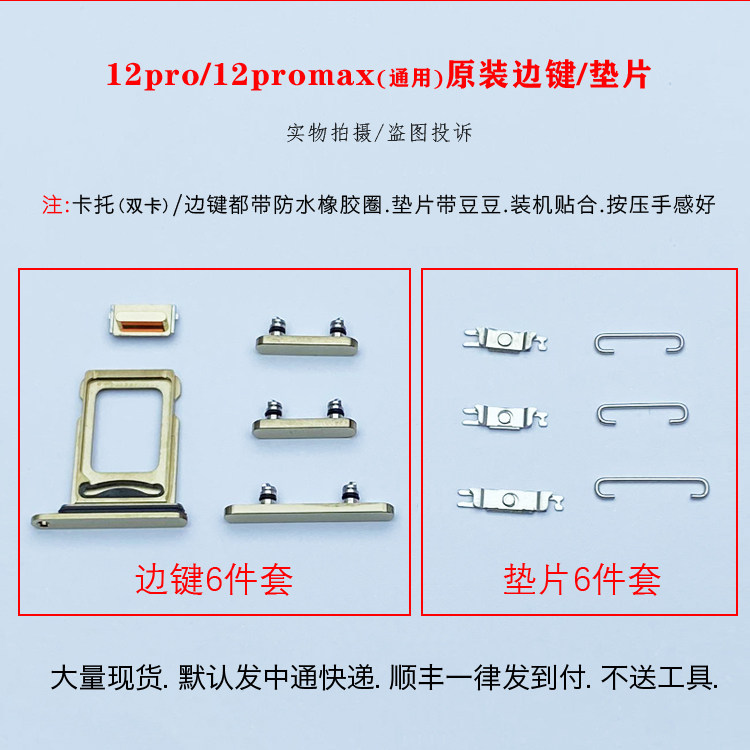 12pro/12promax(通用)原装边键/垫片

实物拍摄/盗图投诉

注:卡托(双卡)/边键都带防水橡胶圈.垫片带豆豆.装机贴合.按压手感好

边键6件套

垫片6件套

大量现货. 默认发中通快递. 顺丰一律发到付. 不送工具.