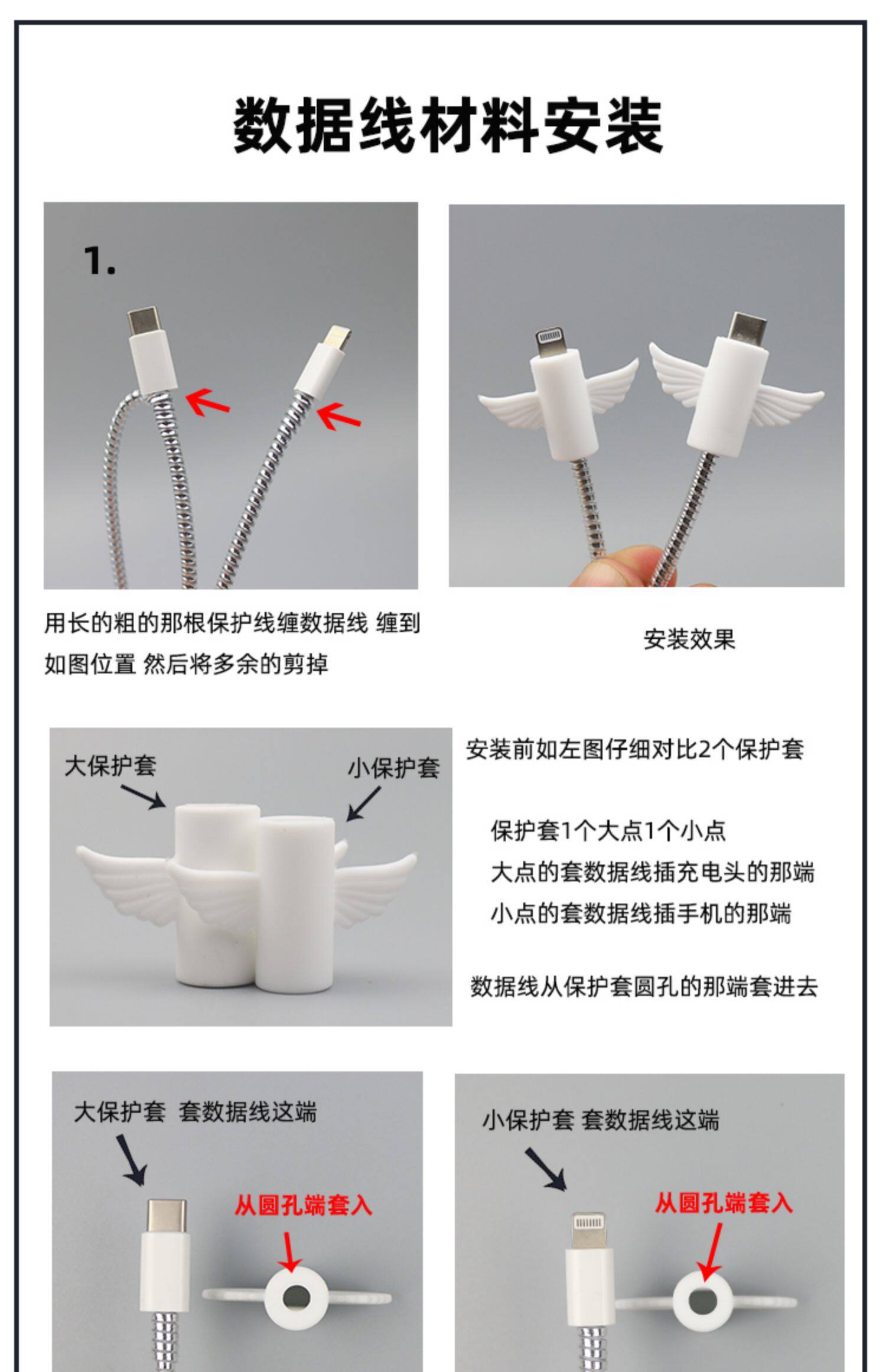 数据线材料安装

1.

用长的粗的那根保护线缠数据线 缠到如图位置 然后将多余的剪掉

安装效果

大保护套

小保护套

安装前如左图仔细对比2个保护套

保护套1个大点1个小点
大点的套数据线插充电头的那端
小点的套数据线插手机的那端

数据线从保护套圆孔的那端套进去

大保护套 套数据线这端

从圆孔端套入

小保护套 套数据线这端

从圆孔端套入