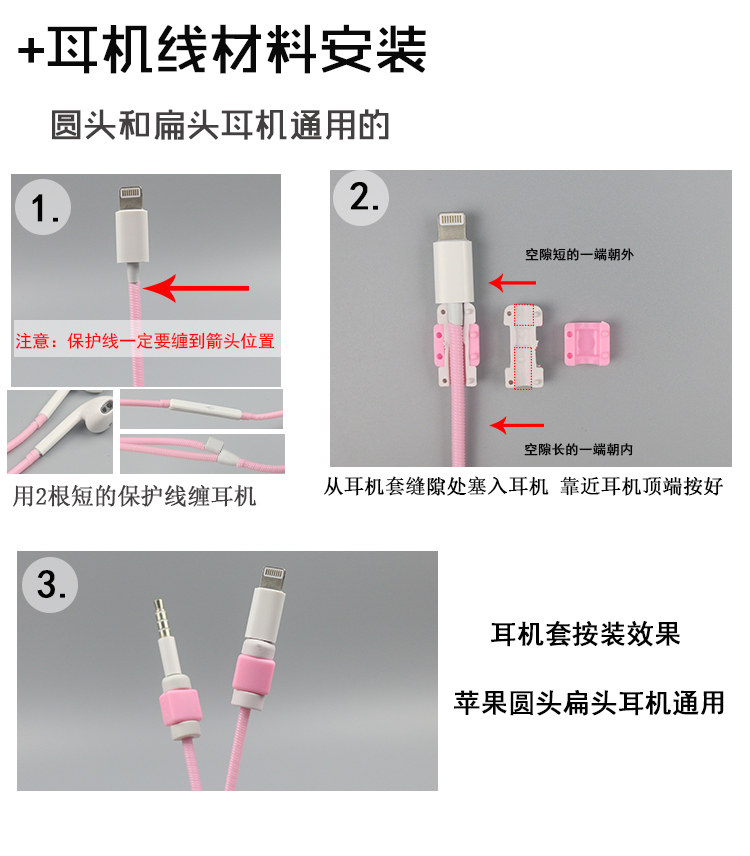 +耳机线材料安装

圆头和扁头耳机通用的

1.

注意：保护线一定要缠到箭头位置

用2根短的保护线缠耳机

2.

空隙短的一端朝外

空隙长的一端朝内

从耳机套缝隙处塞入耳机 靠近耳机顶端按好

3.

耳机套按装效果

苹果圆头扁头耳机通用