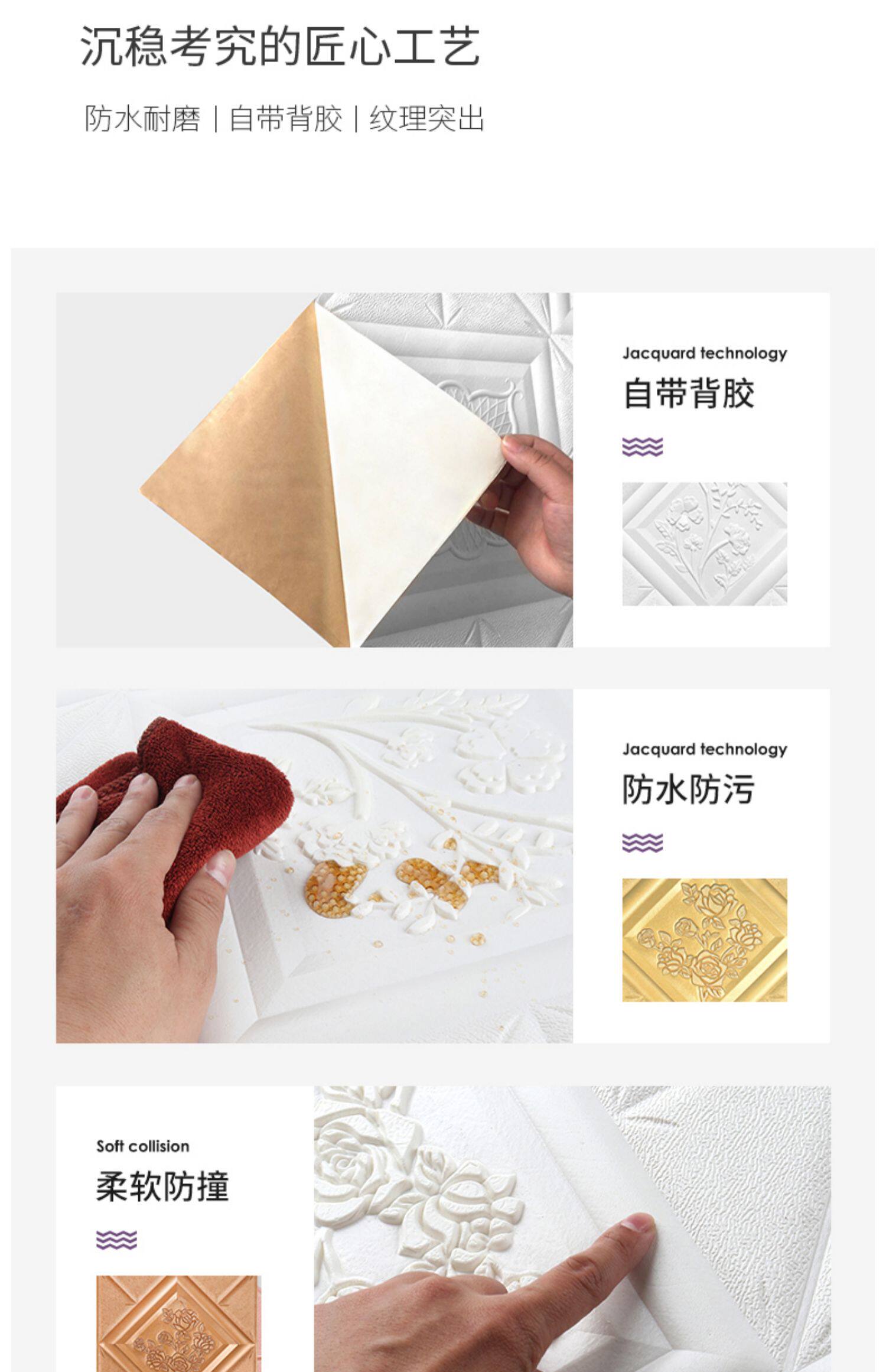 沉稳考究的匠心工艺

防水耐磨 | 自带背胶 | 纹理突出

Jacquard technology
自带背胶

Jacquard technology
防水防污

Soft collision
柔软防撞