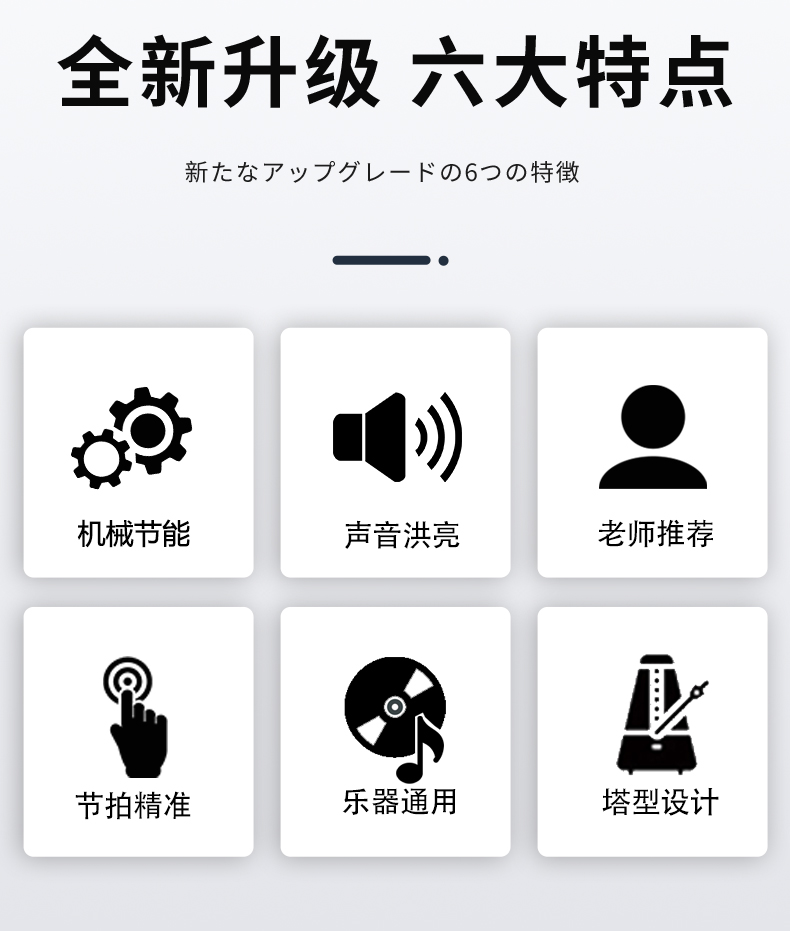 全新升级 六大特点

新たなアップグレードの6つの特徴

机械节能

声音洪亮

老师推荐

节拍精准

乐器通用

塔型设计