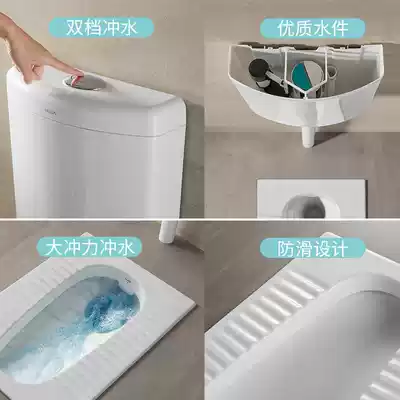 双档冲水

优质水件

大冲力冲水

防滑设计