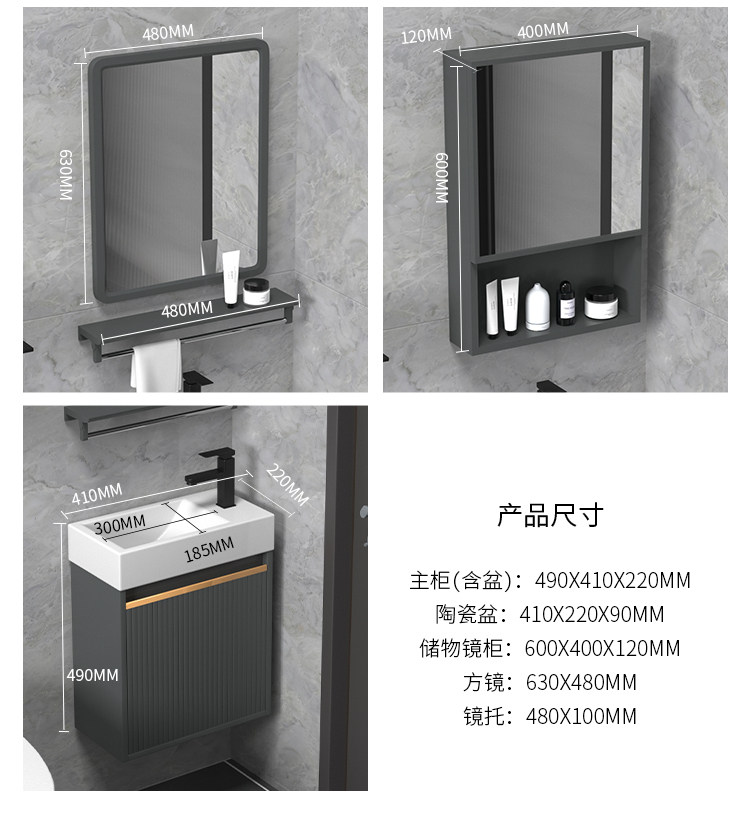 480MM
630MM
480MM

120MM
400MM
600MM

410MM
220MM
300MM
185MM
490MM

产品尺寸

主柜(含盆)：490X410X220MM
陶瓷盆：410X220X90MM
储物镜柜：600X400X120MM
方镜：630X480MM
镜托：480X100MM