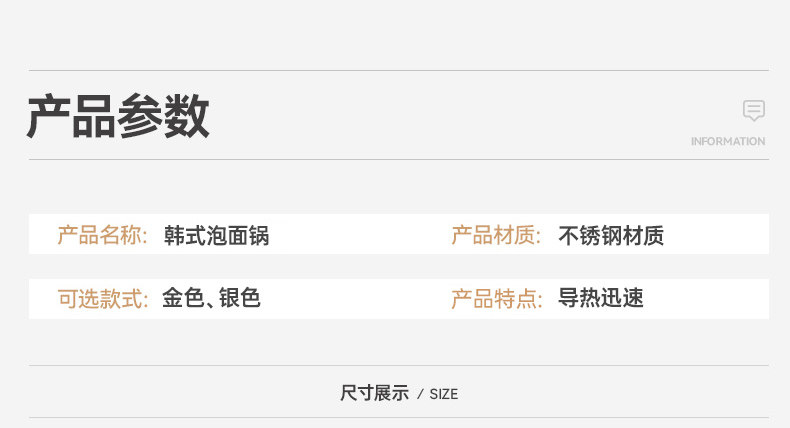 产品参数

INFORMATION

产品名称: 韩式泡面锅

产品材质: 不锈钢材质

可选款式: 金色、银色

产品特点: 导热迅速

尺寸展示 / SIZE