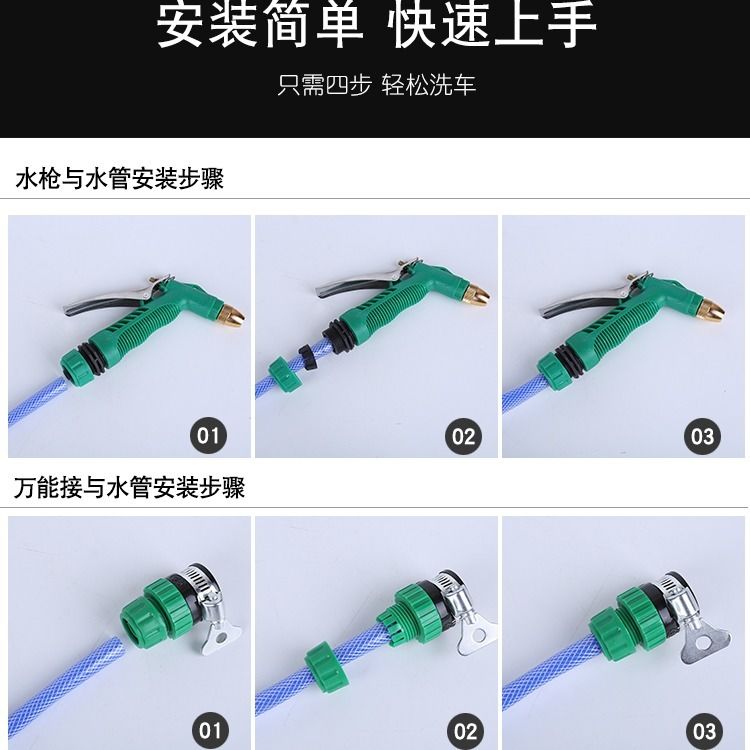 安装简单 快速上手

只需四步 轻松洗车

水枪与水管安装步骤

01

02

03

万能接与水管安装步骤

01

02

03