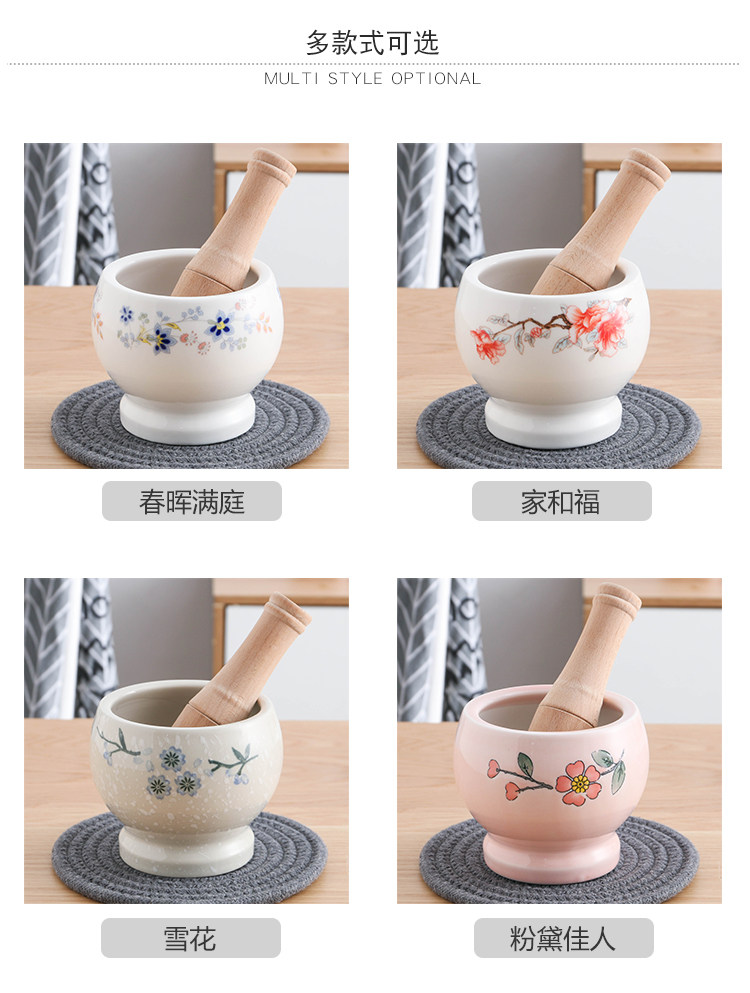 多款式可选
MULTI STYLE OPTIONAL

春晖满庭

家和福

雪花

粉黛佳人