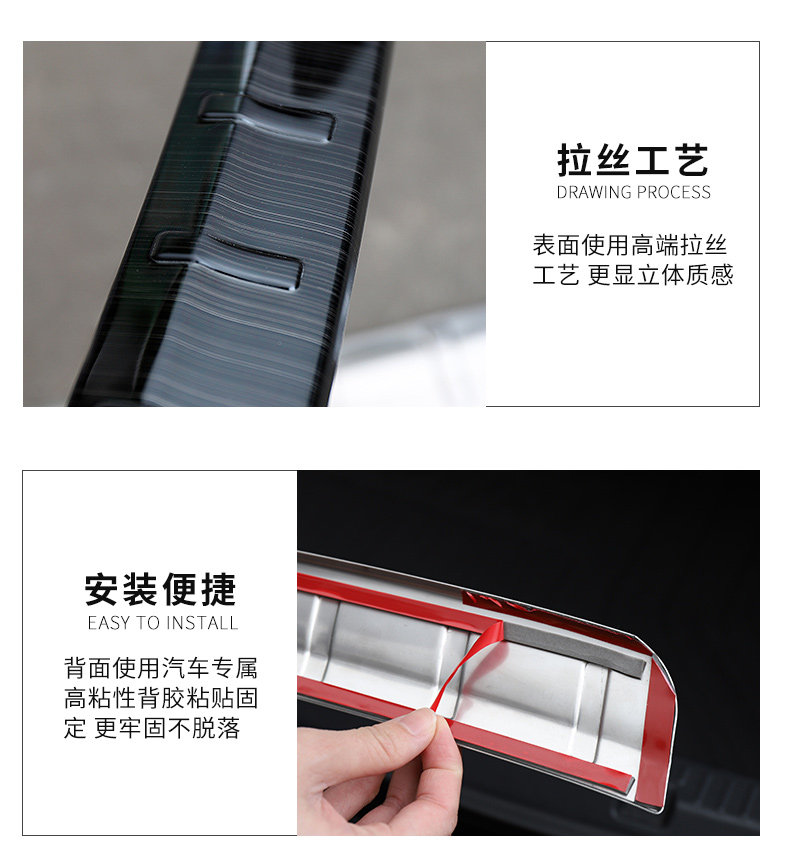 拉丝工艺
DRAWING PROCESS

表面使用高端拉丝工艺 更显立体质感

安装便捷
EASY TO INSTALL

背面使用汽车专属高粘性背胶粘贴固定 更牢固不脱落