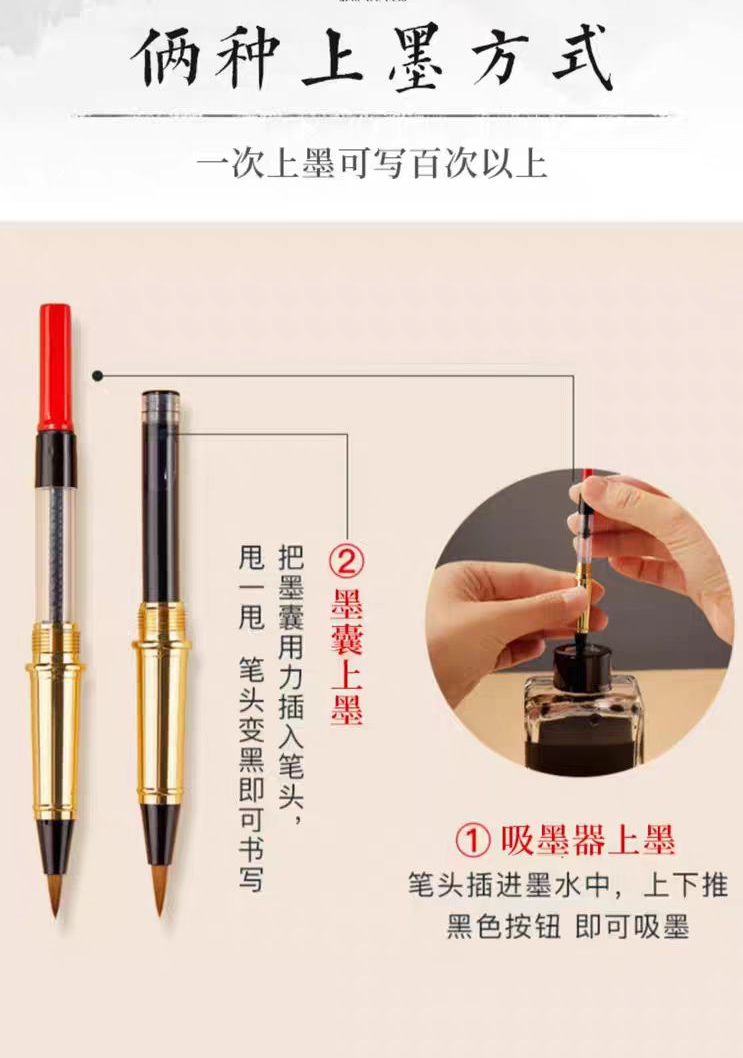 俩种上墨方式

一次上墨可写百次以上

② 墨囊上墨

把墨囊用力插入笔头，甩一甩 笔头变黑即可书写

① 吸墨器上墨

笔头插进墨水中，上下推黑色按钮 即可吸墨