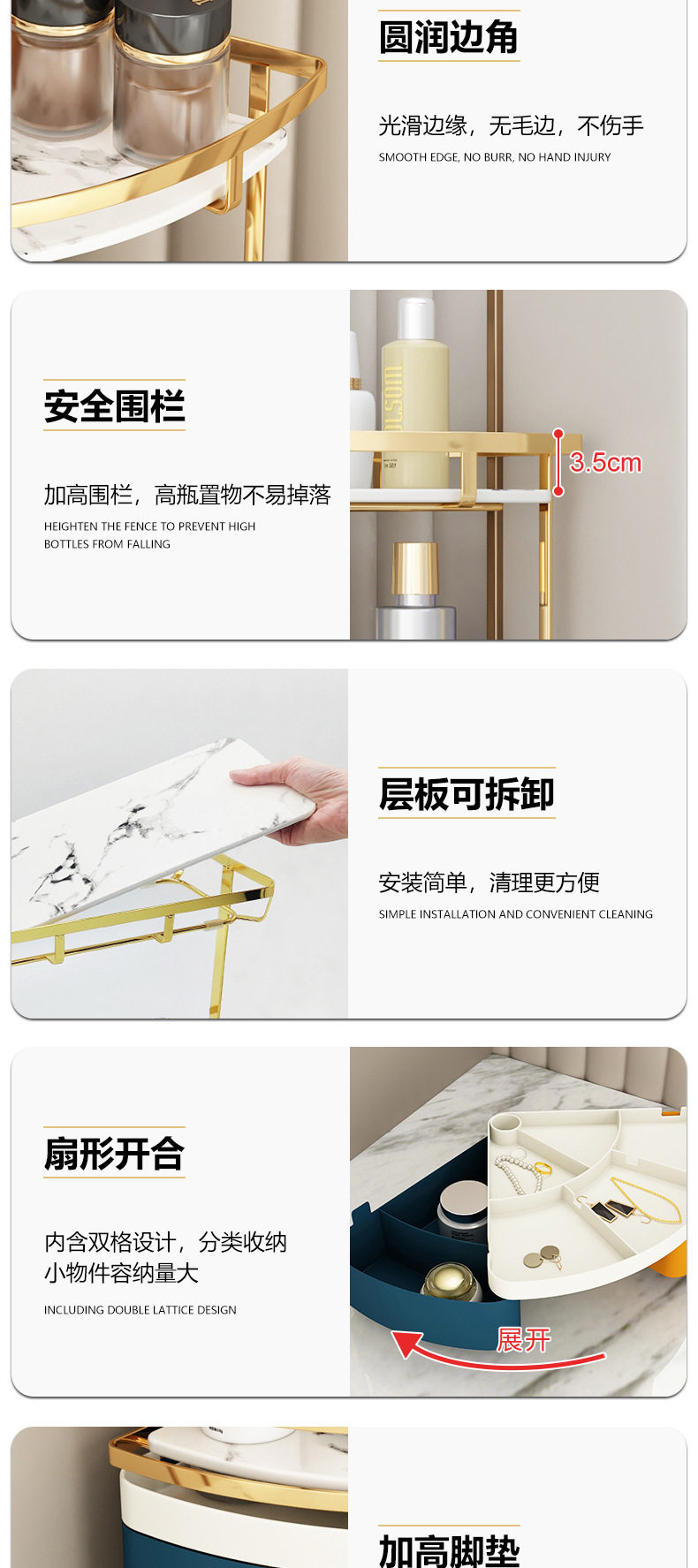 圆润边角

光滑边缘，无毛边，不伤手

SMOOTH EDGE, NO BURR, NO HAND INJURY

安全围栏

加高围栏，高瓶置物不易掉落

HEIGHTEN THE FENCE TO PREVENT HIGH BOTTLES FROM FALLING

3.5cm

层板可拆卸

安装简单，清理更方便

SIMPLE INSTALLATION AND CONVENIENT CLEANING

扇形开合

内含双格设计，分类收纳
小物件容纳量大

INCLUDING DOUBLE LATTICE DESIGN

展开

加高脚垫