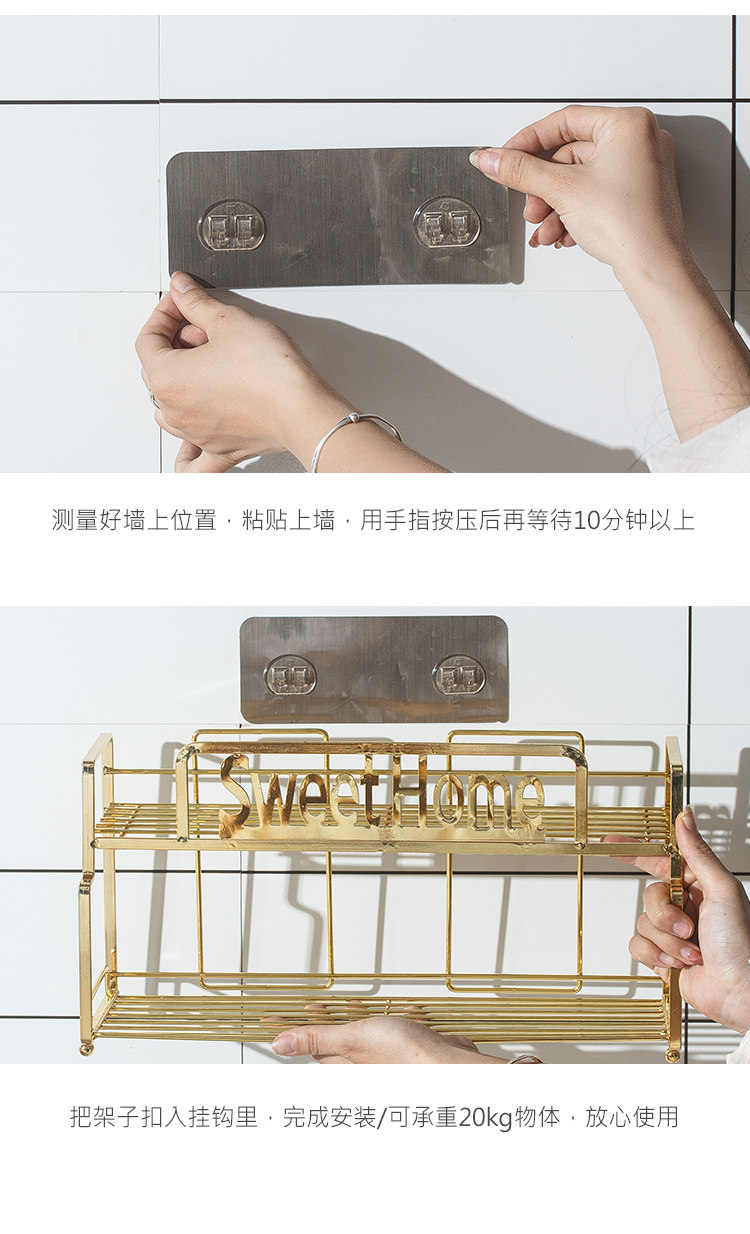 测量好墙上位置，粘贴上墙，用手指按压后再等待10分钟以上

SweetHome

把架子扣入挂钩里，完成安装/可承重20kg物体，放心使用