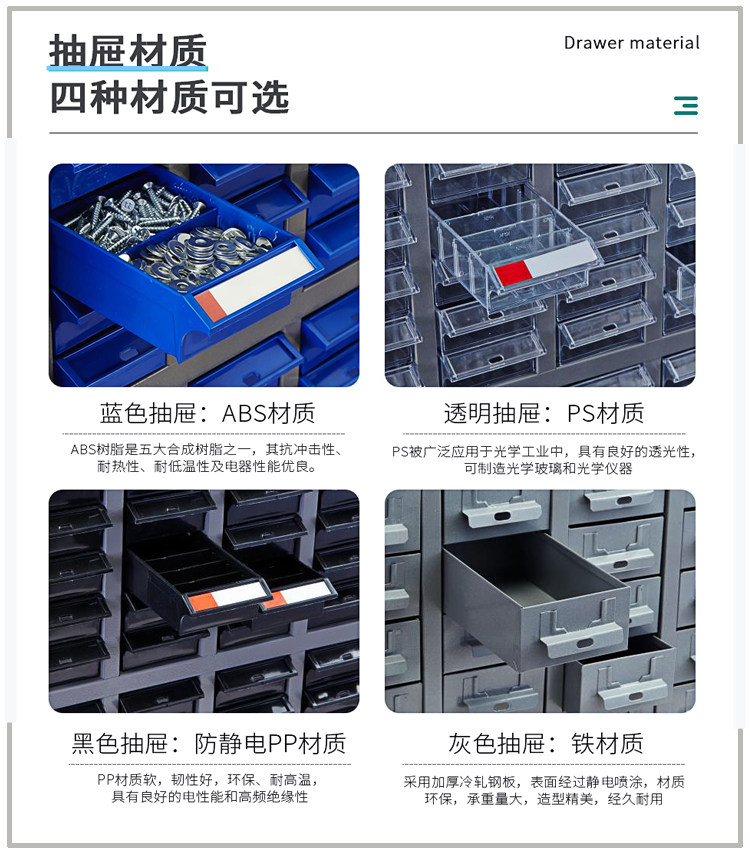 抽屉材质
四种材质可选

Drawer material

蓝色抽屉：ABS材质

ABS树脂是五大合成树脂之一，其抗冲击性、耐热性、耐低温性及电器性能优良。

透明抽屉：PS材质

PS被广泛应用于光学工业中，具有良好的透光性，可制造光学玻璃和光学仪器

黑色抽屉：防静电PP材质

PP材质软，韧性好，环保、耐高温，具有良好的电性能和高频绝缘性

灰色抽屉：铁材质

采用加厚冷轧钢板，表面经过静电喷涂，材质环保，承重量大，造型精美，经久耐用