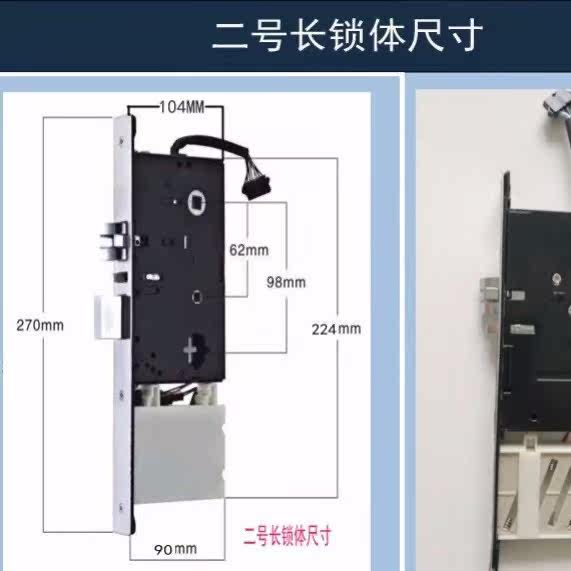 二号长锁体尺寸

104MM

62mm

98mm

270mm

224mm

二号长锁体尺寸

90mm