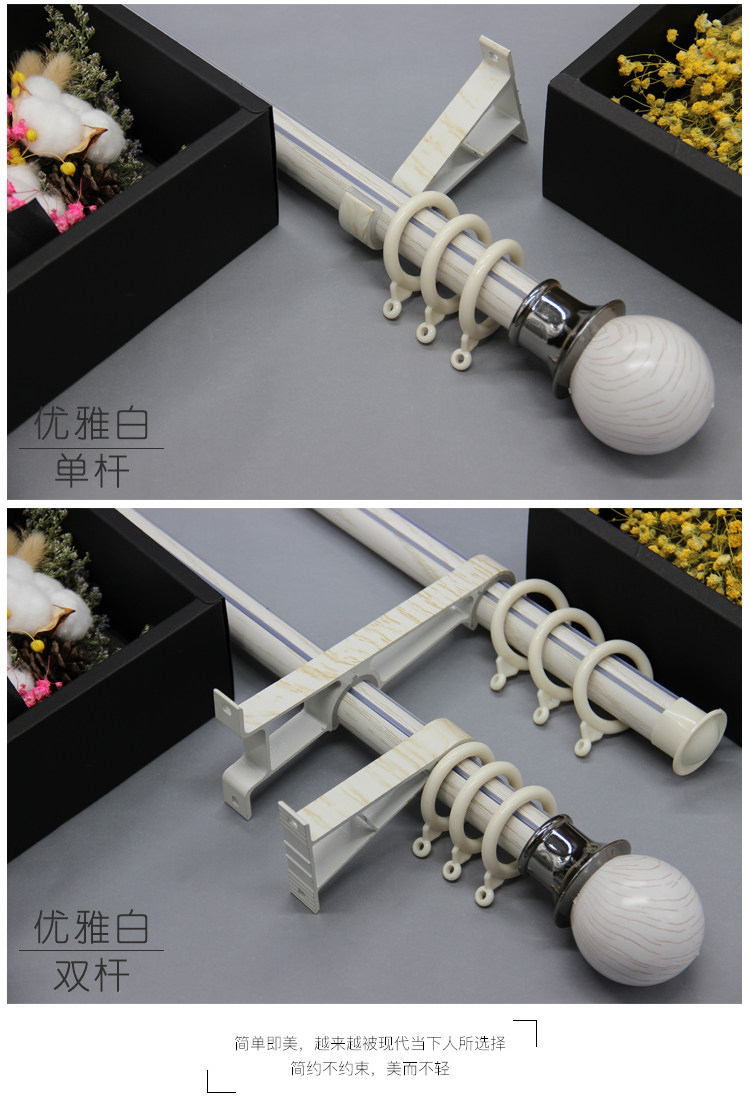 优雅白
单杆

优雅白
双杆

简单即美，越来越被现代当下人所选择
简约不约束，美而不轻