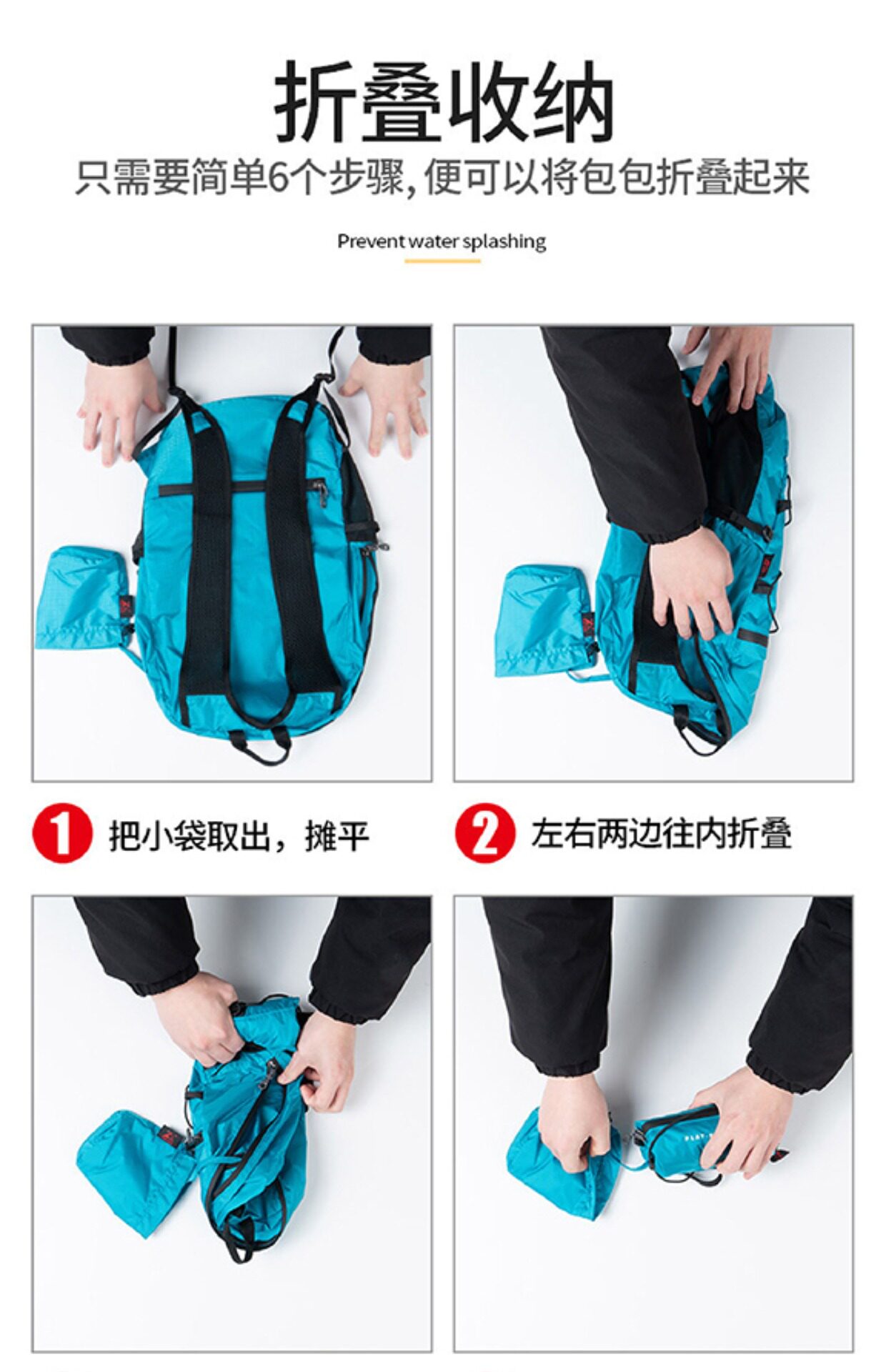 折叠收纳

只需要简单6个步骤，便可以将包包折叠起来

Prevent water splashing

1 把小袋取出，摊平

2 左右两边往内折叠