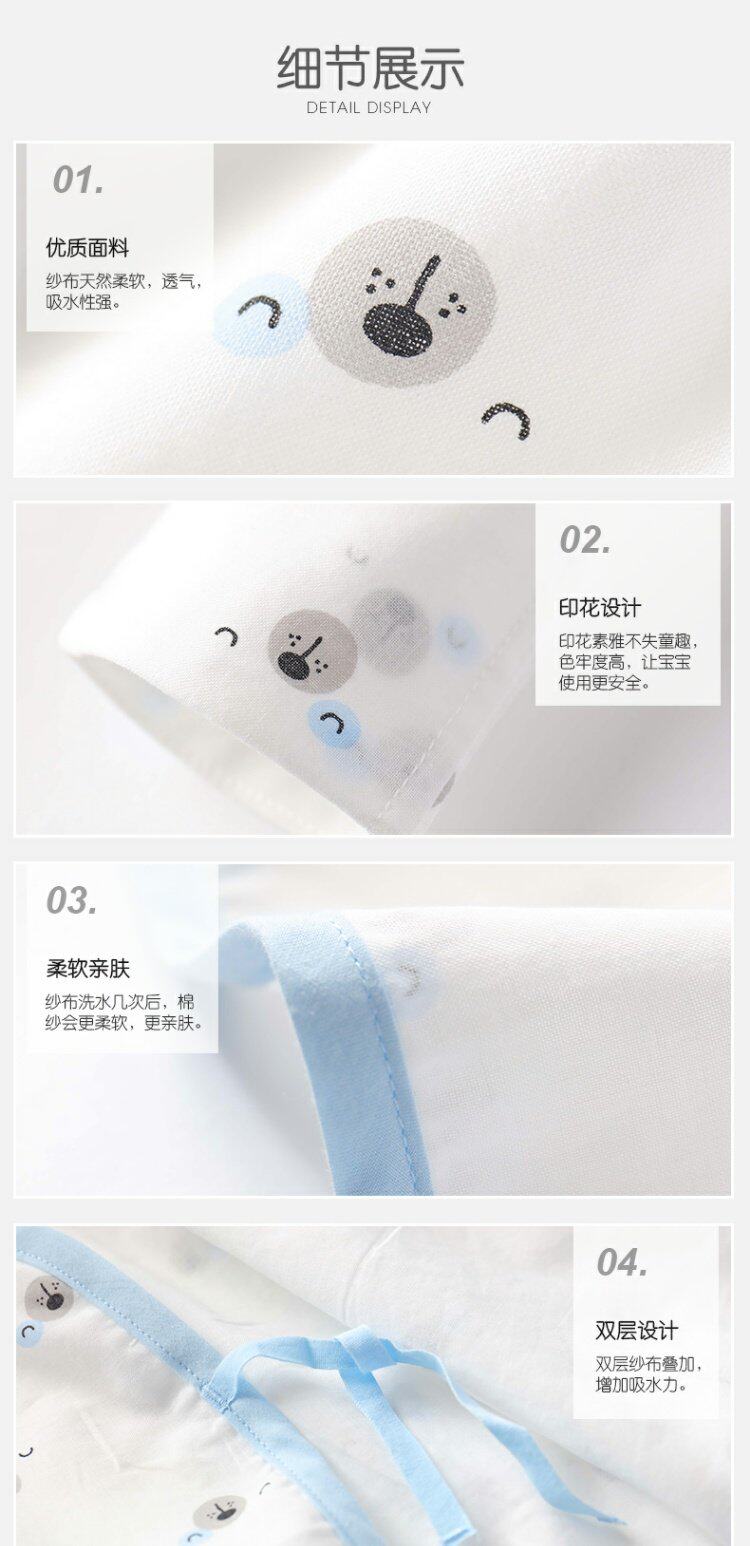 细节展示
DETAIL DISPLAY

01.

优质面料

纱布天然柔软，透气，吸水性强。

02.

印花设计

印花素雅不失童趣，色牢度高，让宝宝使用更安全。

03.

柔软亲肤

纱布洗水几次后，棉纱会更柔软，更亲肤。

04.

双层设计

双层纱布叠加，增加吸水力。