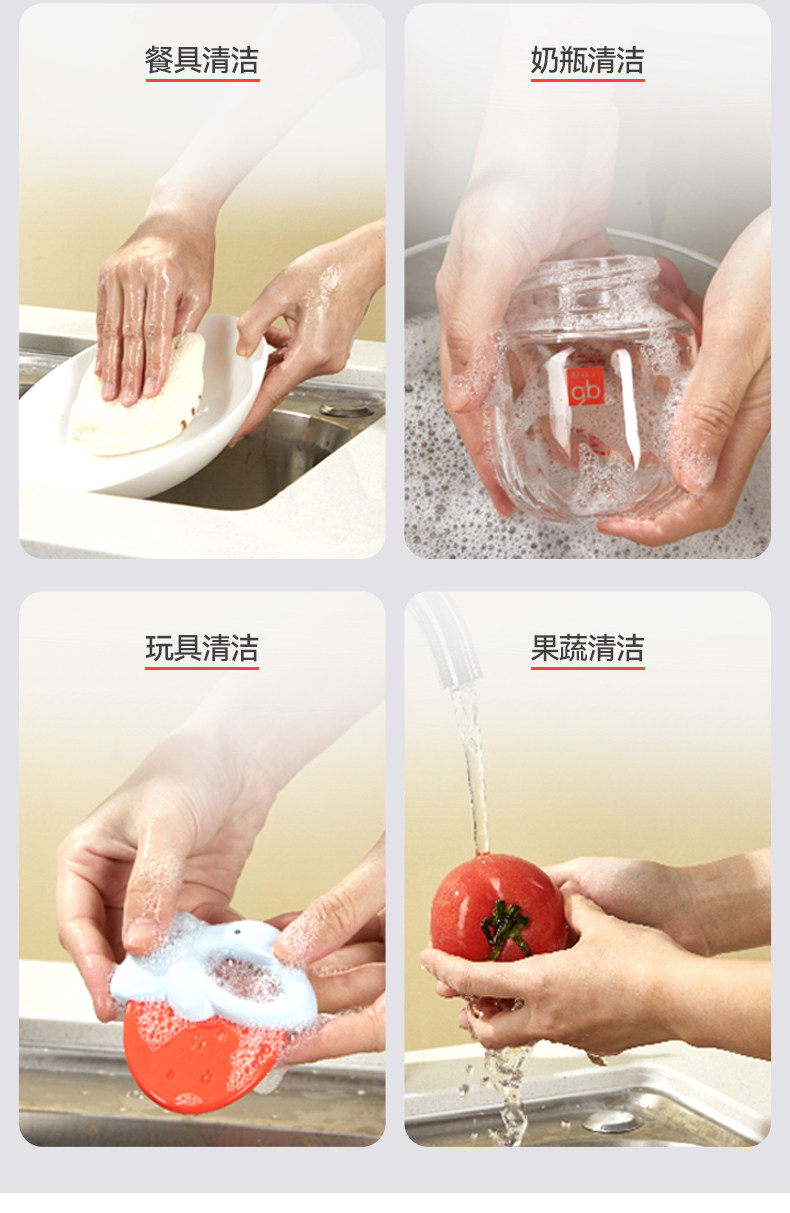 餐具清洁

奶瓶清洁

gb

玩具清洁

果蔬清洁