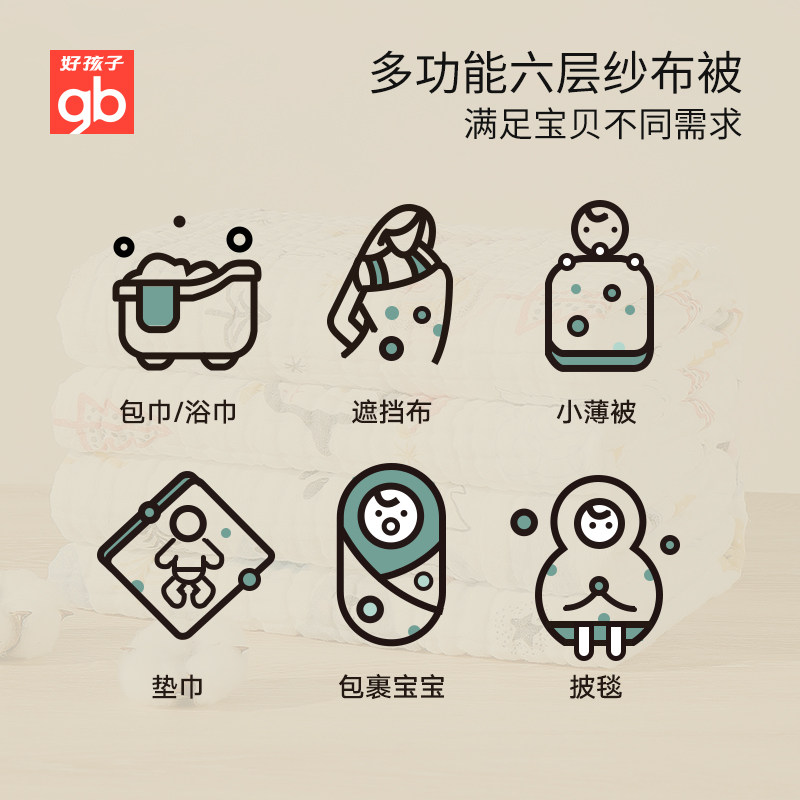 好孩子
gb

多功能六层纱布被
满足宝贝不同需求

包巾/浴巾

遮挡布

小薄被

垫巾

包裹宝宝

披毯