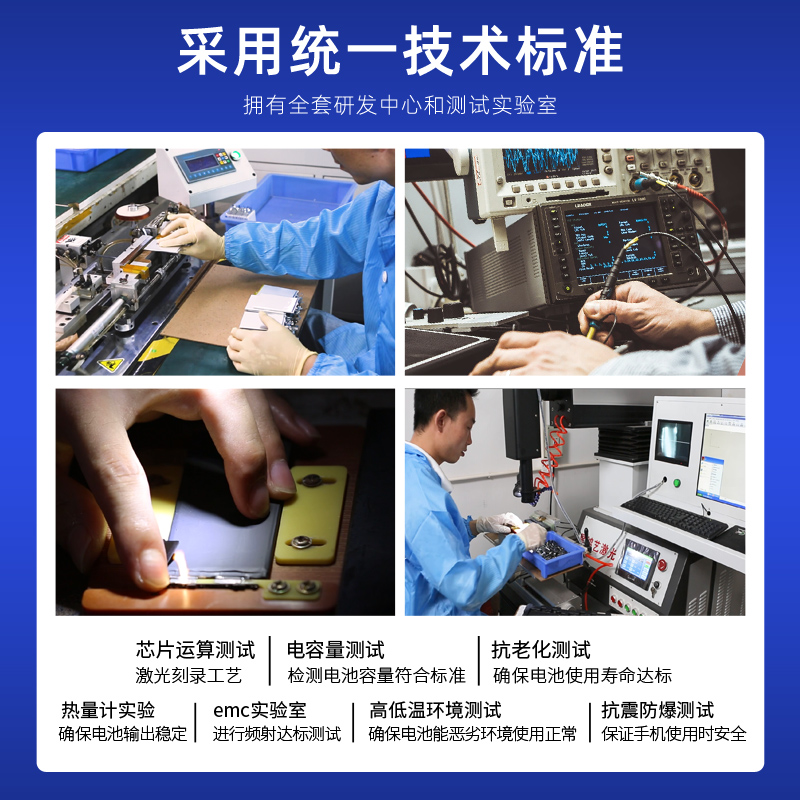 采用统一技术标准

拥有全套研发中心和测试实验室

LEADER

艺激光

芯片运算测试
激光刻录工艺

电容量测试
检测电池容量符合标准

抗老化测试
确保电池使用寿命达标

热量计实验
确保电池输出稳定

emc实验室
进行频射达标测试

高低温环境测试
确保电池能恶劣环境使用正常

抗震防爆测试
保证手机使用时安全