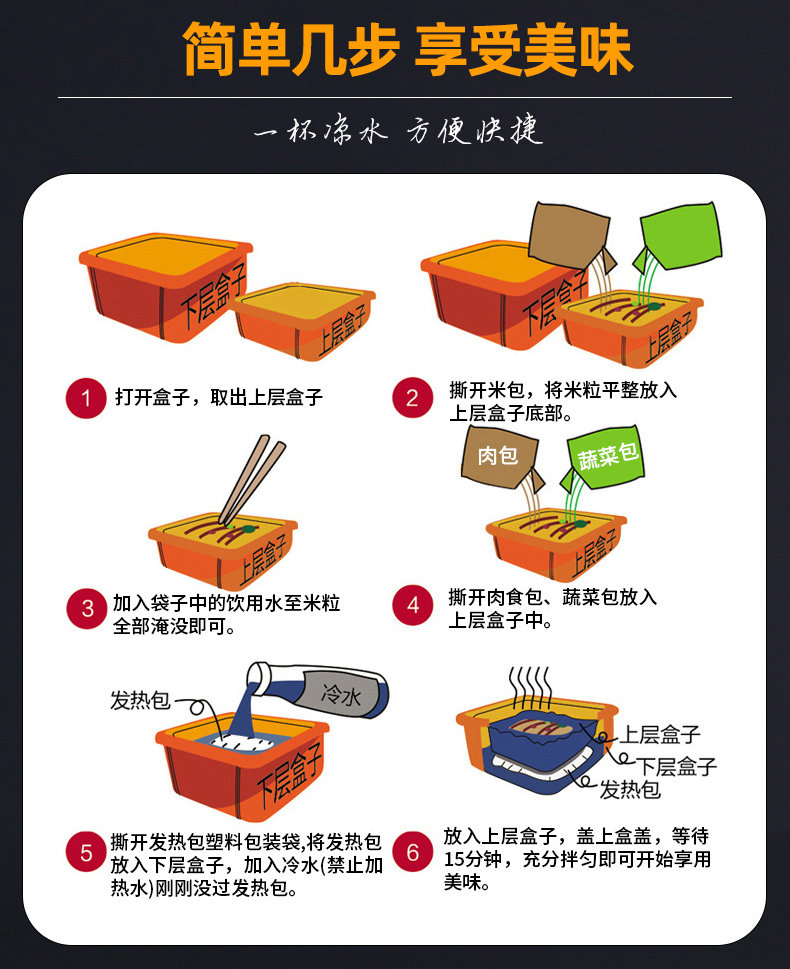 简单几步 享受美味

一杯凉水 方便快捷

下层盒子
上层盒子

1 打开盒子，取出上层盒子

下层盒子
上层盒子

2 撕开米包，将米粒平整放入上层盒子底部。

上层盒子

3 加入袋子中的饮用水至米粒全部淹没即可。

肉包
蔬菜包
上层盒子

4 撕开肉食包、蔬菜包放入上层盒子中。

发热包
冷水
下层盒子

5 撕开发热包塑料包装袋,将发热包放入下层盒子，加入冷水(禁止加热水)刚刚没过发热包。

上层盒子
下层盒子
发热包

6 放入上层盒子，盖上盒盖，等待15分钟，充分拌匀即可开始享用美味。