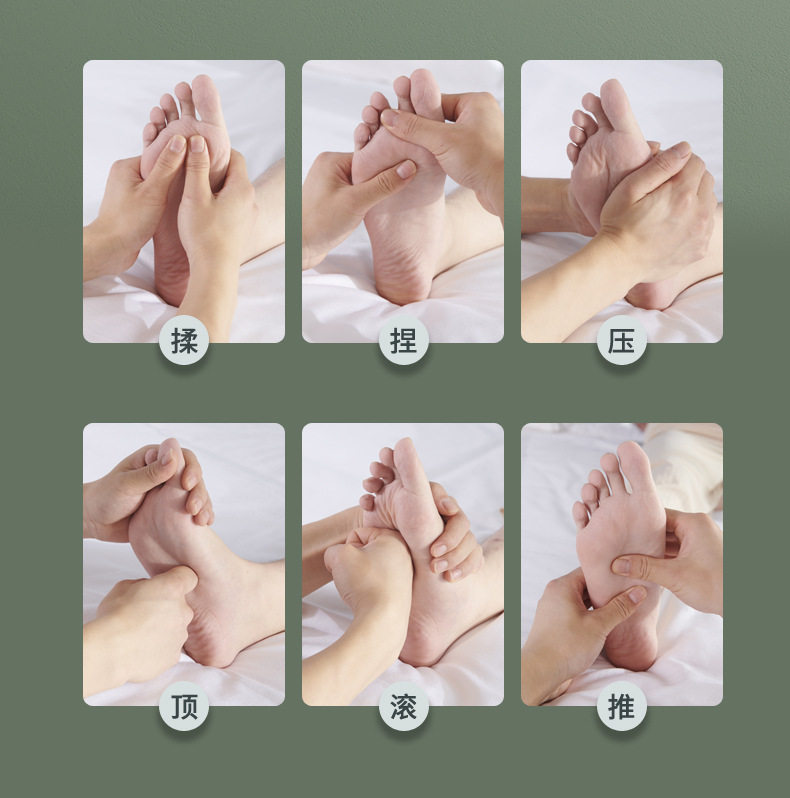 揉 捏 压

顶 滚 推