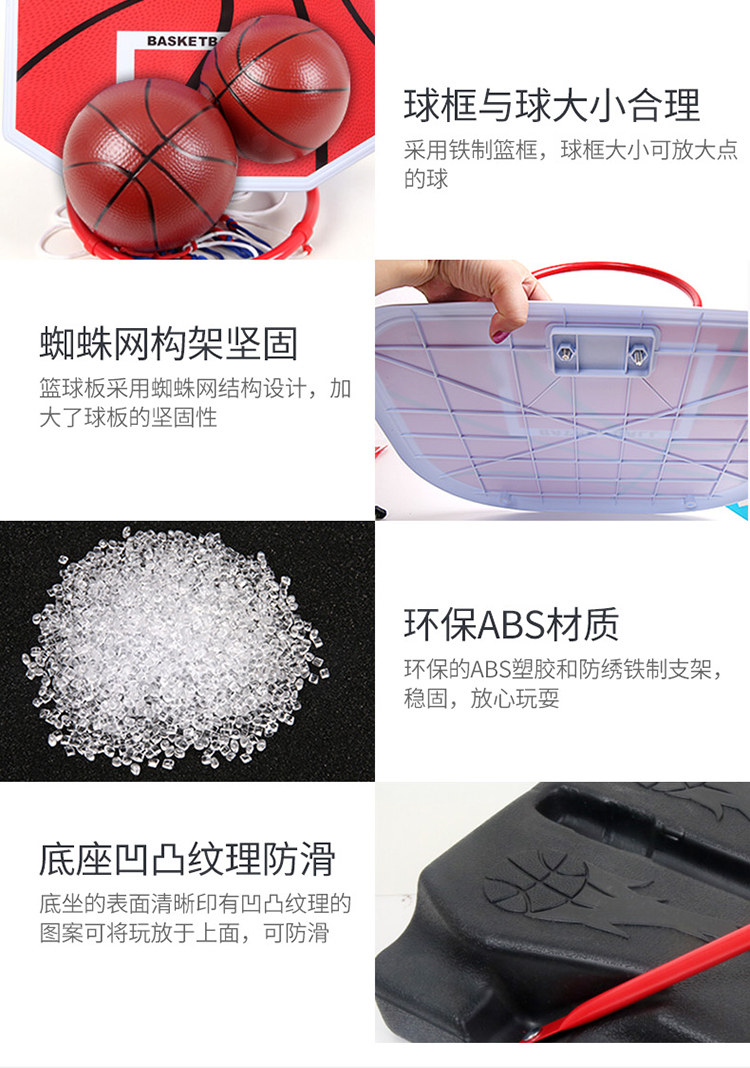 BASKETB

球框与球大小合理

采用铁制篮框，球框大小可放大点的球

蜘蛛网构架坚固

篮球板采用蜘蛛网结构设计，加大了球板的坚固性

环保ABS材质

环保的ABS塑胶和防绣铁制支架，稳固，放心玩耍

底座凹凸纹理防滑

底坐的表面清晰印有凹凸纹理的图案可将玩放于上面，可防滑