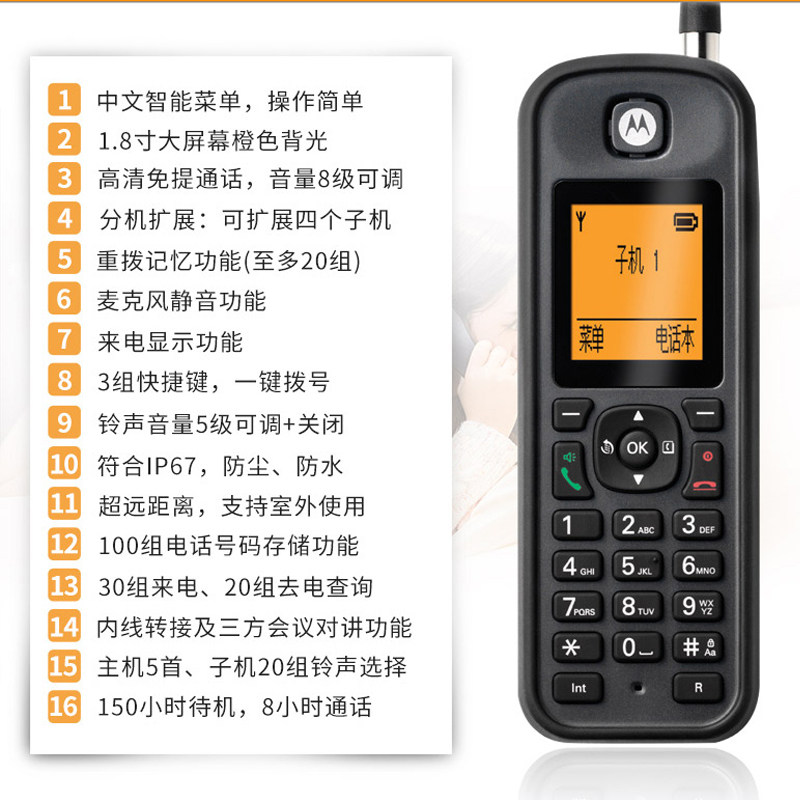 1 中文智能菜单，操作简单
2 1.8寸大屏幕橙色背光
3 高清免提通话，音量8级可调
4 分机扩展：可扩展四个子机
5 重拨记忆功能(至多20组)
6 麦克风静音功能
7 来电显示功能
8 3组快捷键，一键拨号
9 铃声音量5级可调+关闭
10 符合IP67，防尘、防水
11 超远距离，支持室外使用
12 100组电话号码存储功能
13 30组来电、20组去电查询
14 内线转接及三方会议对讲功能
15 主机5首、子机20组铃声选择
16 150小时待机，8小时通话

子机 1
菜单 电话本
OK
1
2 ABC
3 DEF
4 GHI
5 JKL
6 MNO
7 PQRS
8 TUV
9 WXYZ
*
0
# Aa
Int
R